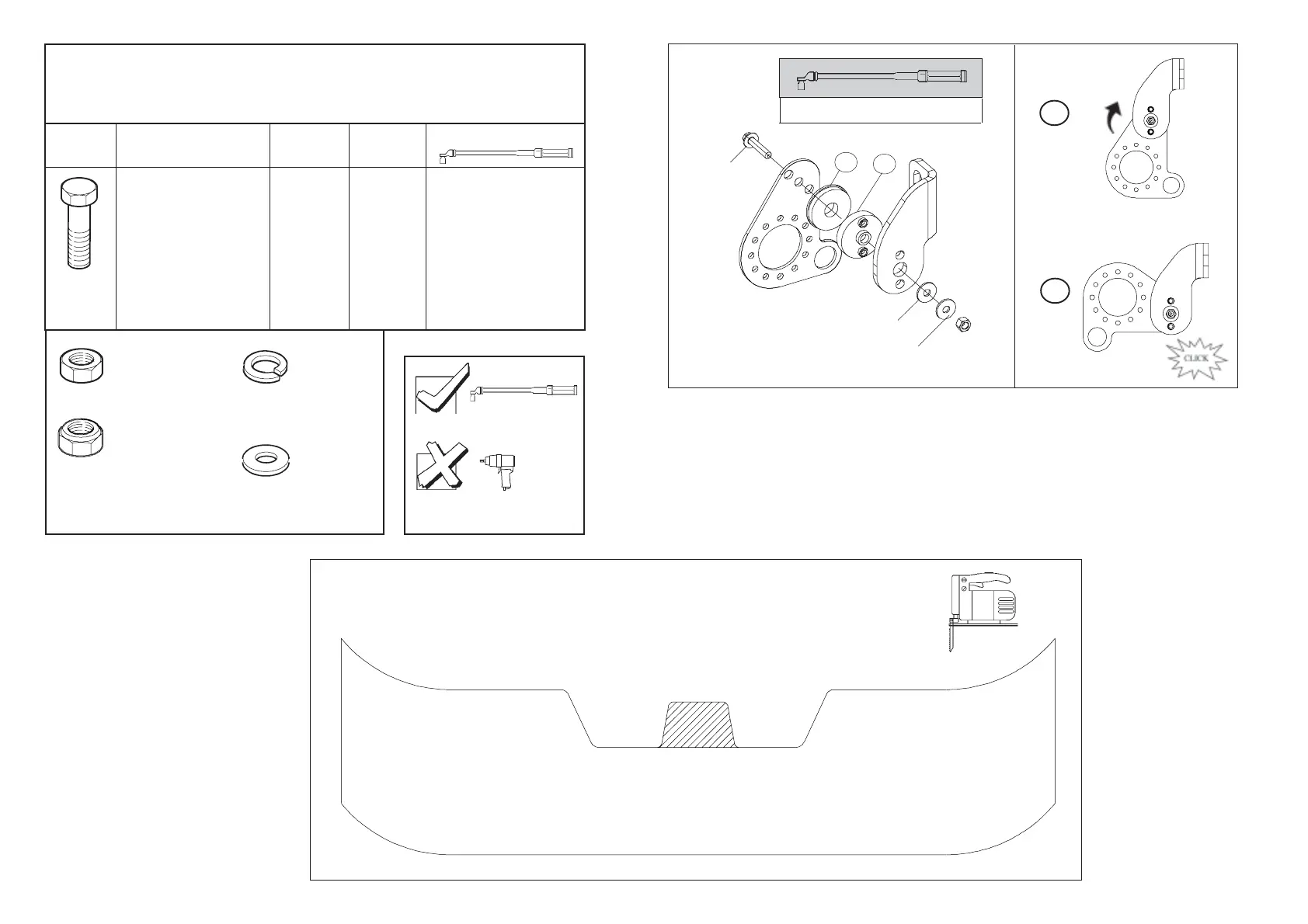 CLICK