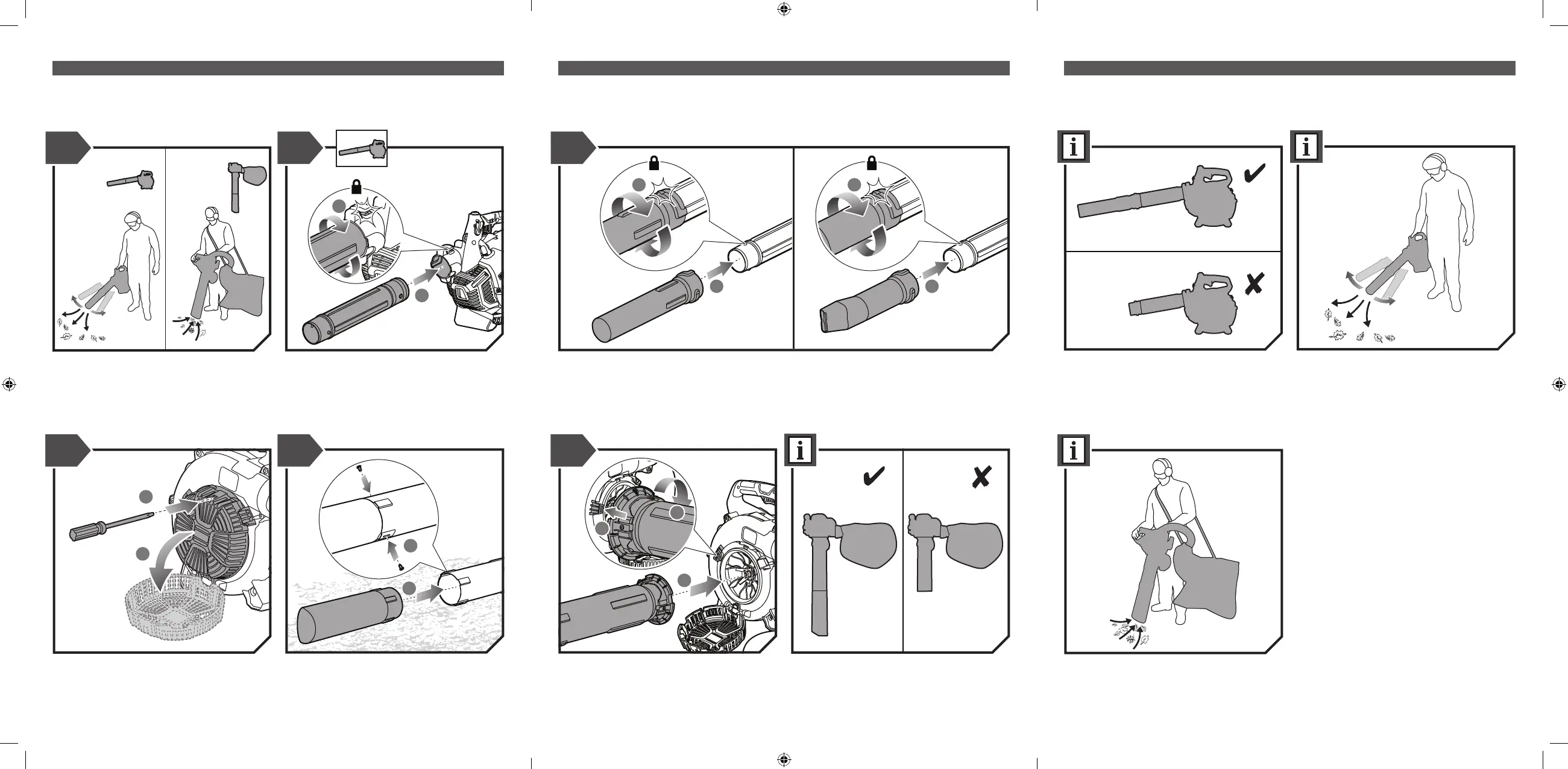 i

i

i

i