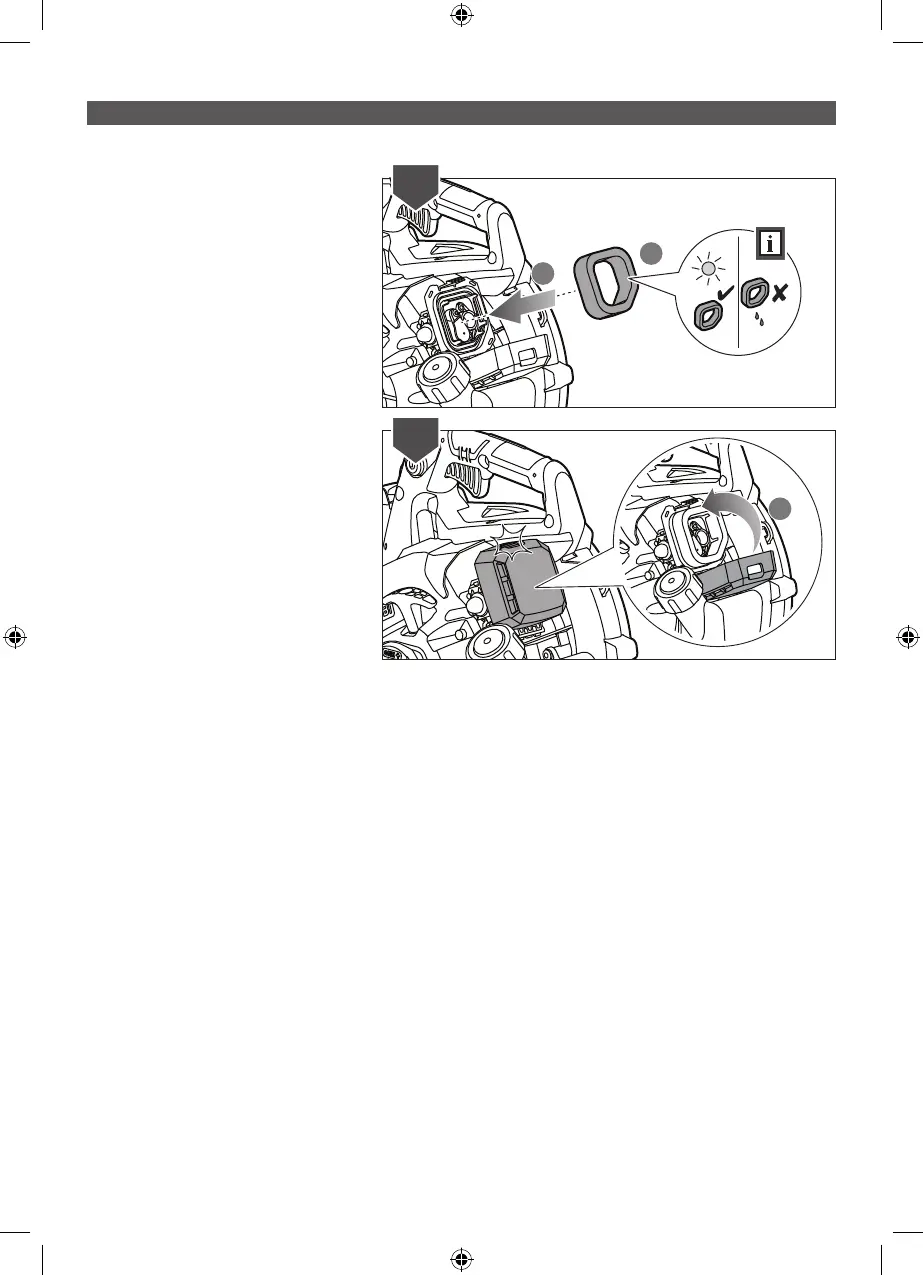 i