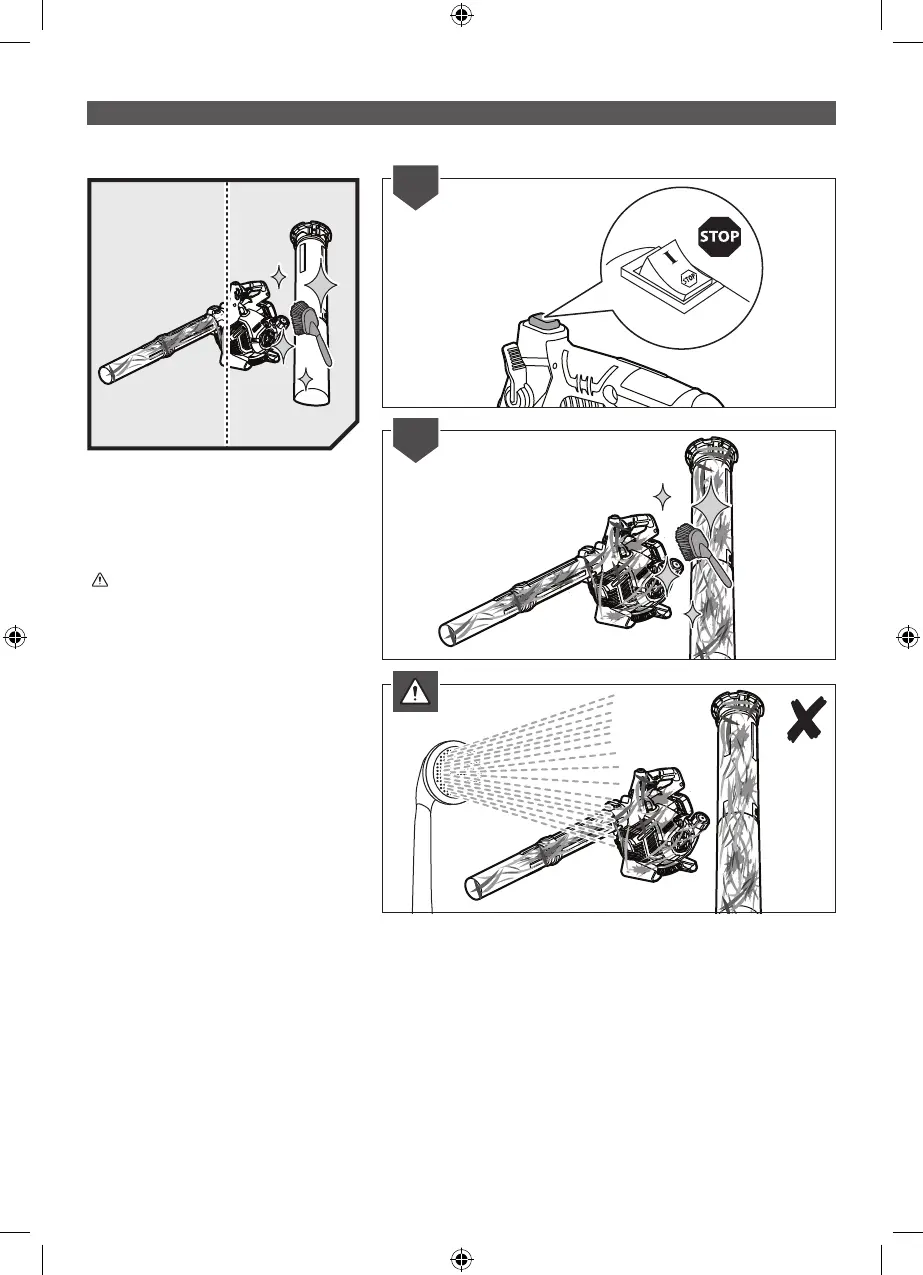 I

STOP

STOP