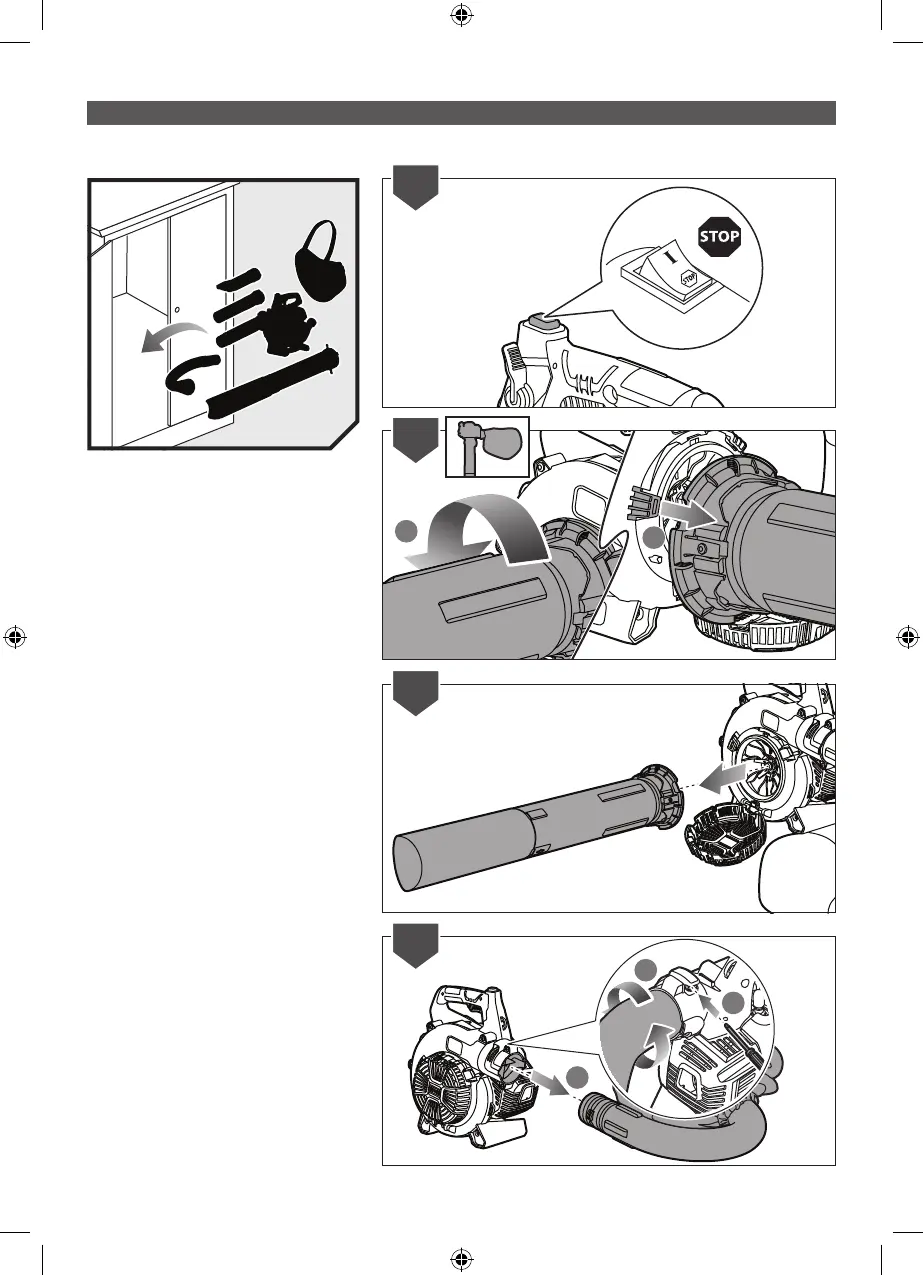 STOP

I

STOP