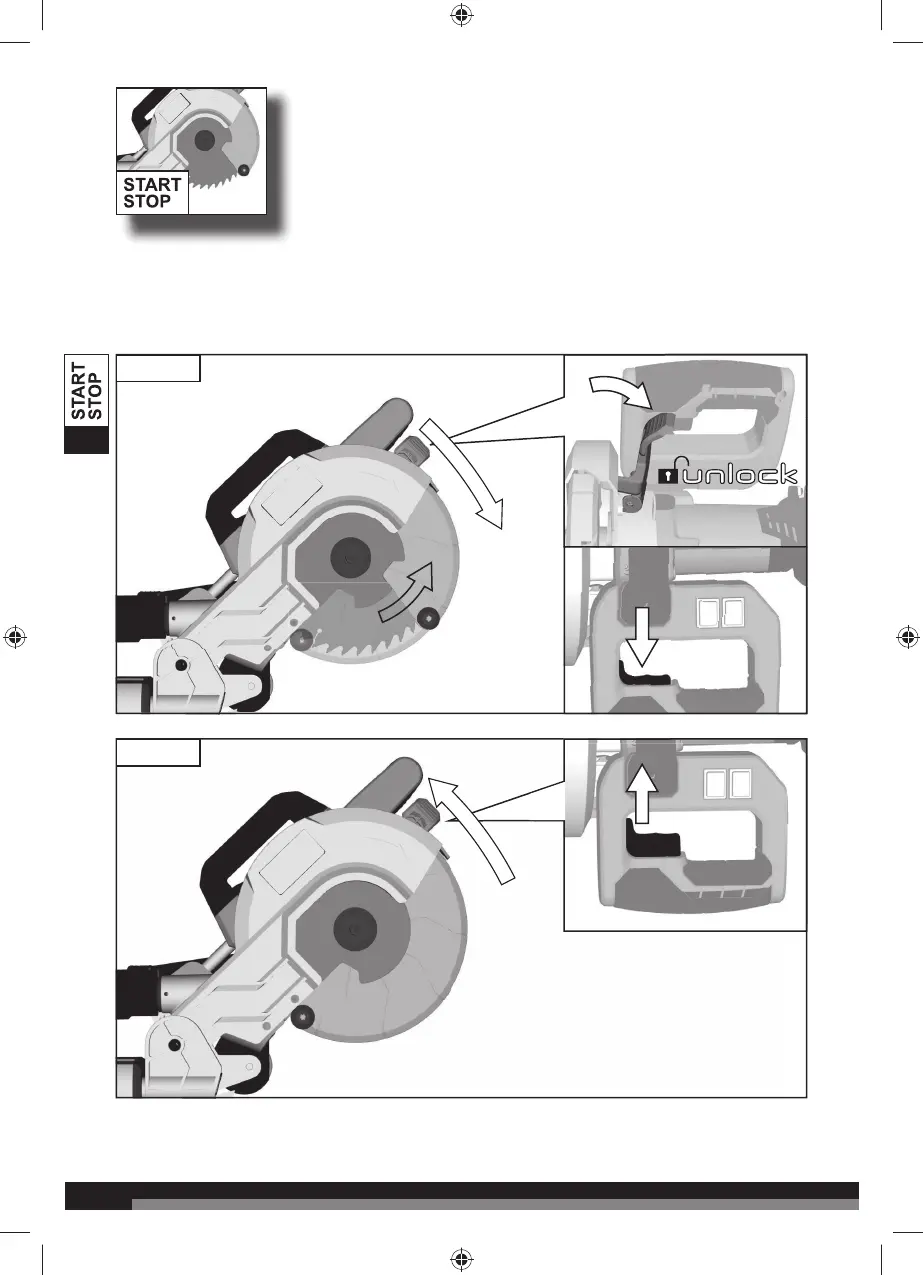 START
STOP

START
STOP

unlock