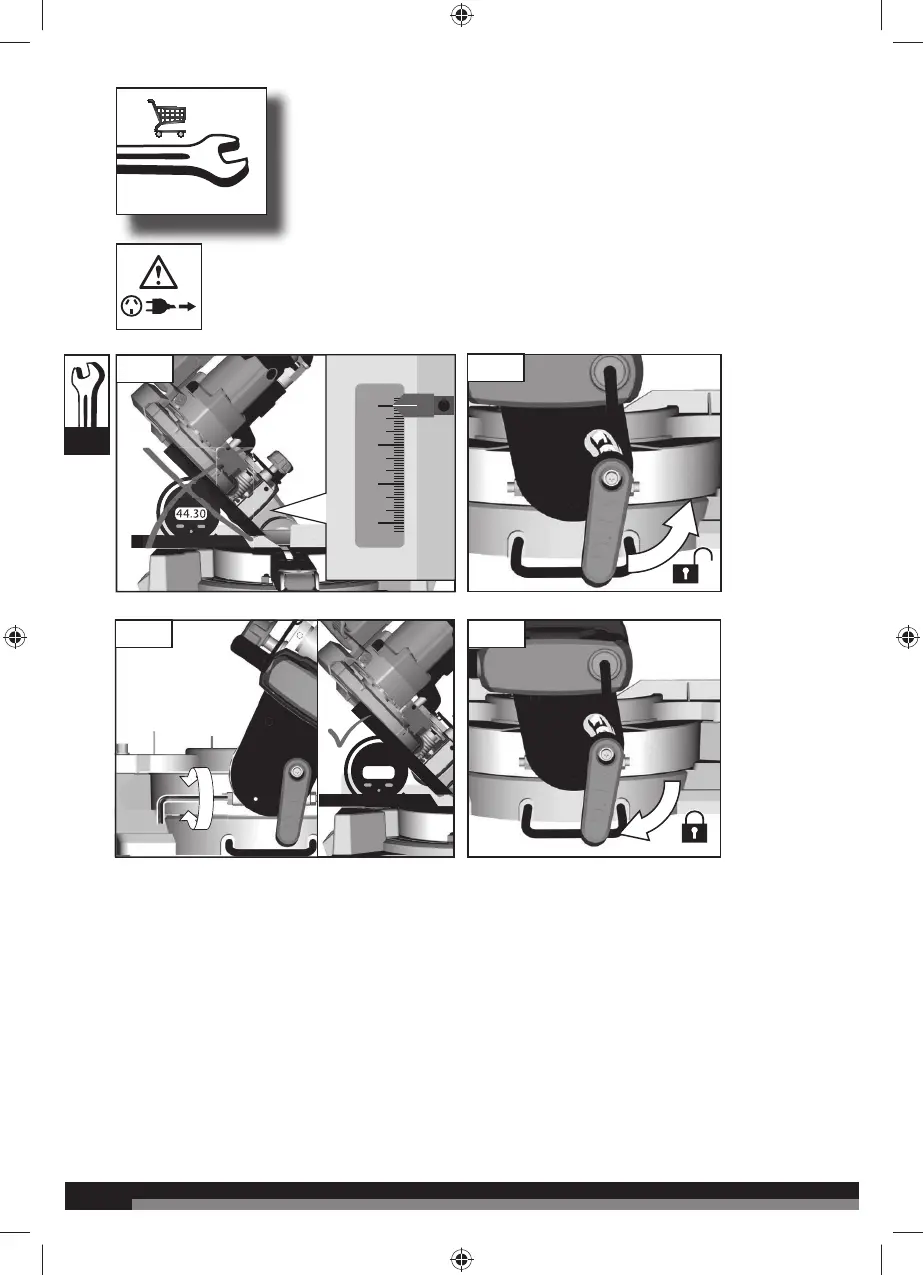 44.30