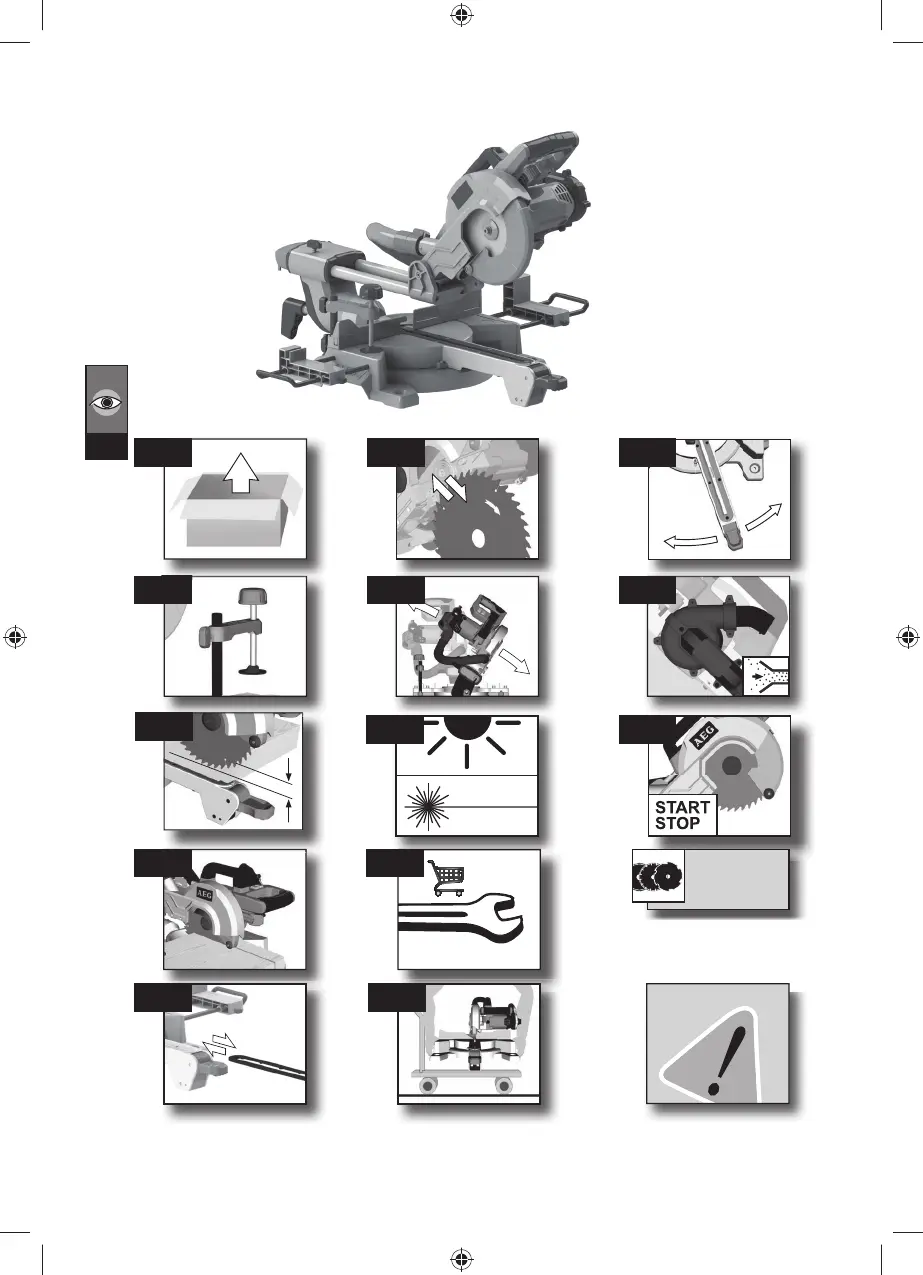 AEG

START
STOP

AEG