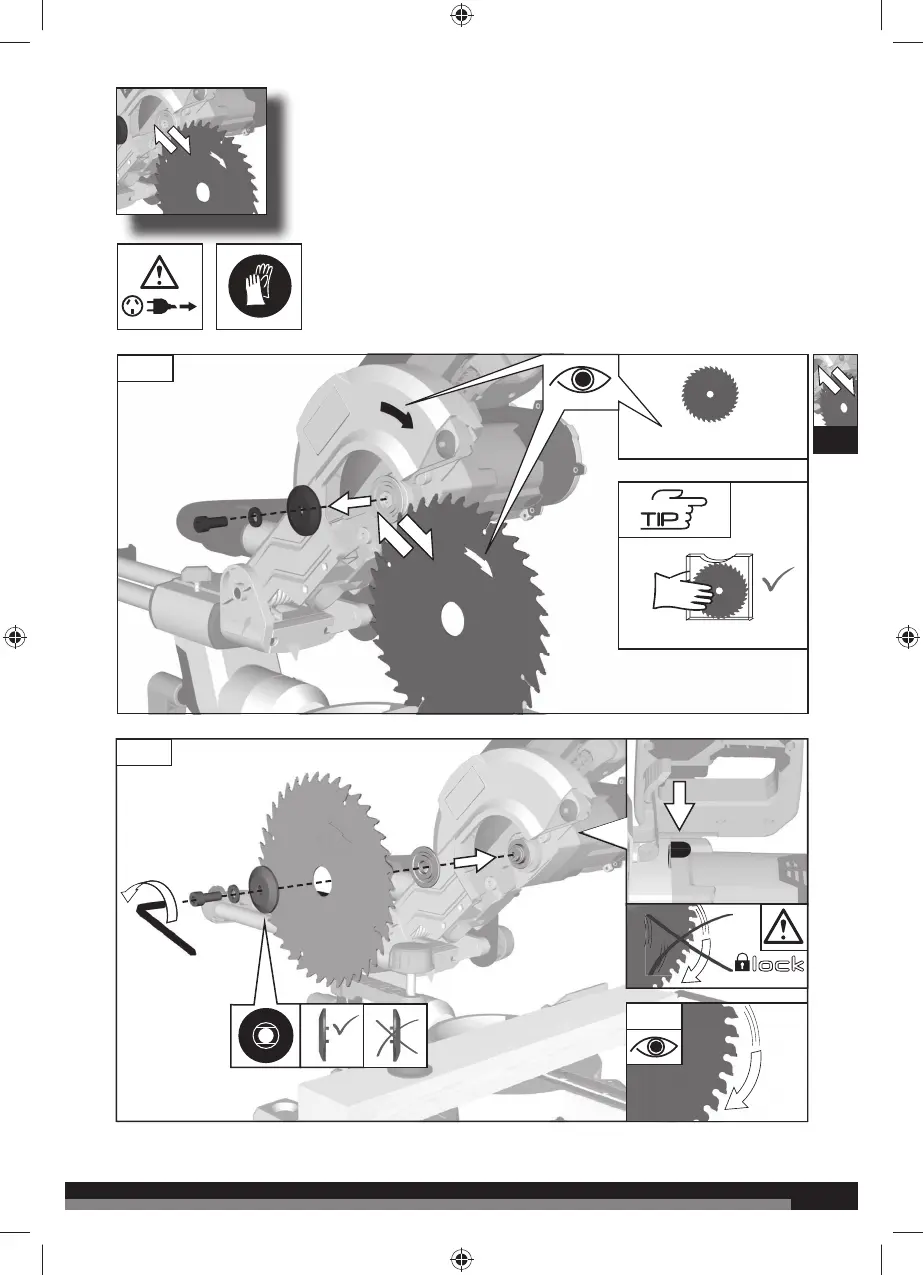 TIP

lock