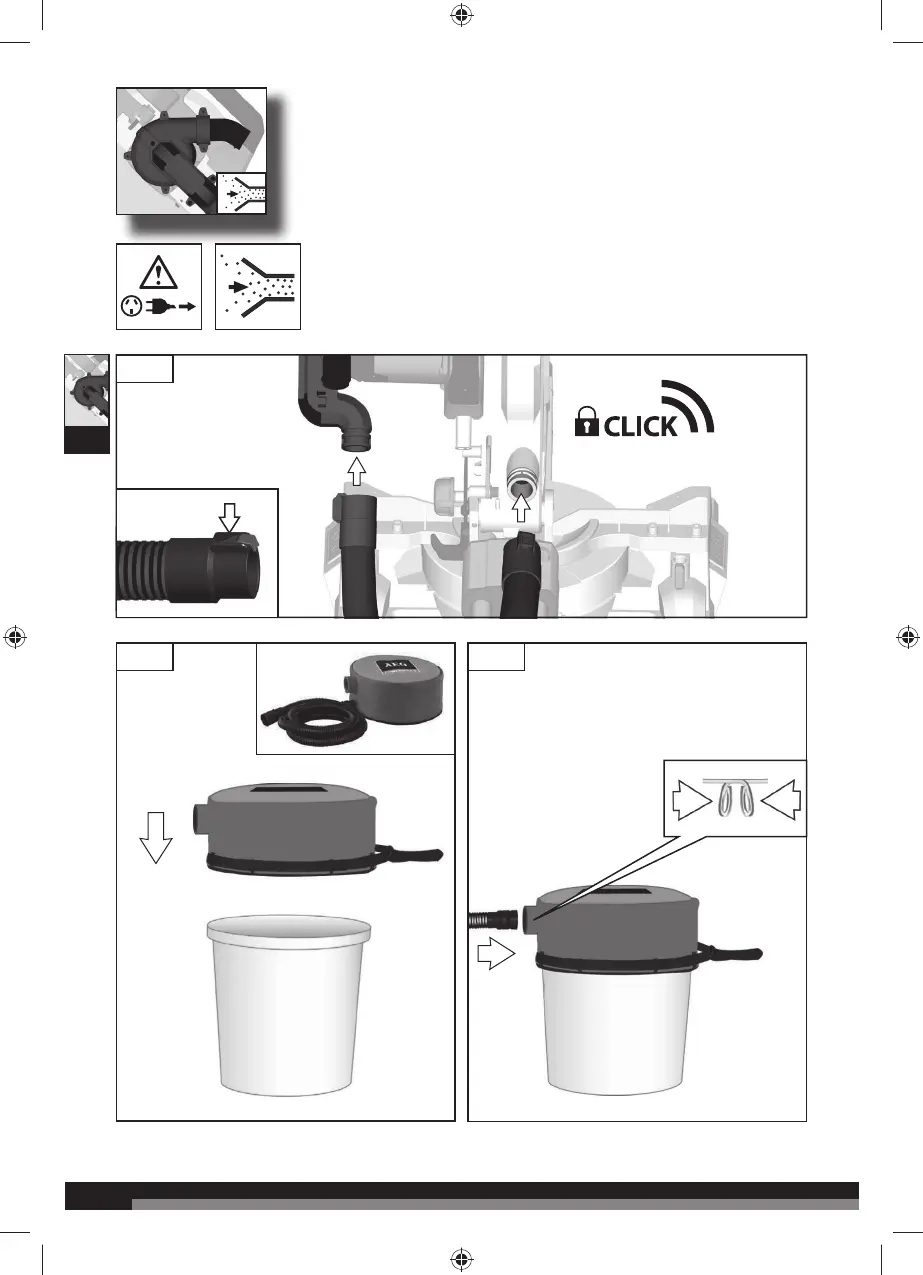 CLICK

AEG