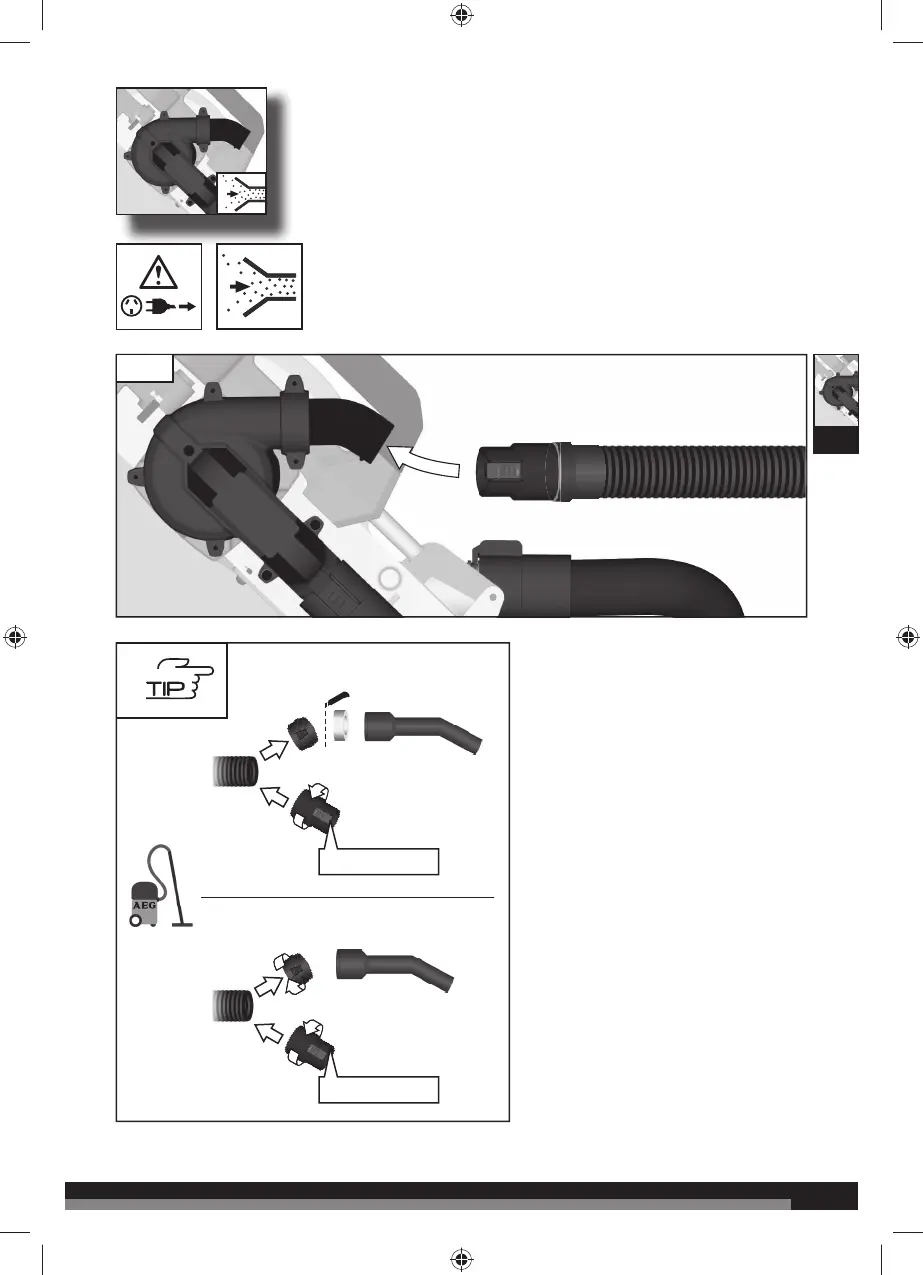 TIP

AEG