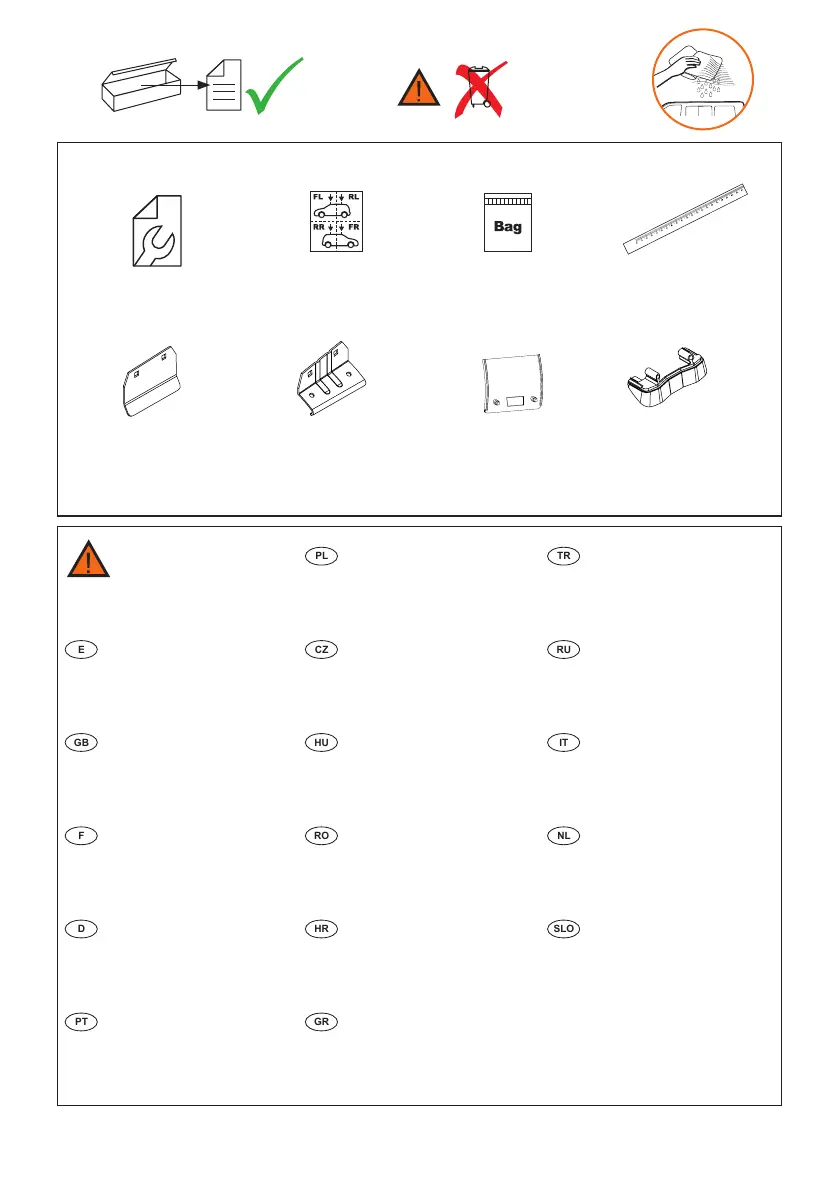 FL RL
RR FR

Bag

PL

TR

E

CZ

RU

GB

HU

IT

F

RO

NL

D

HR

SLO

PT

GR