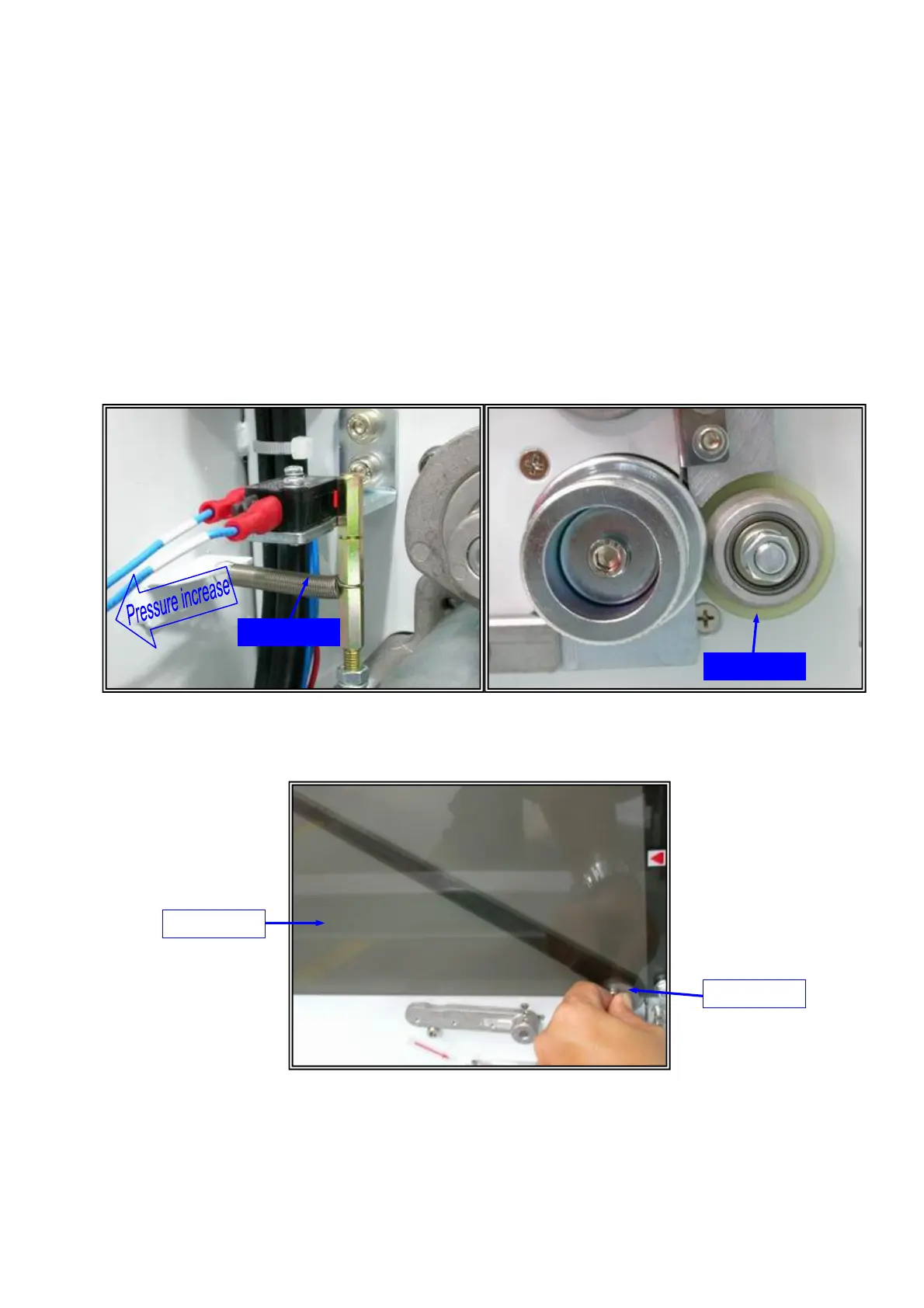 Pressure increase