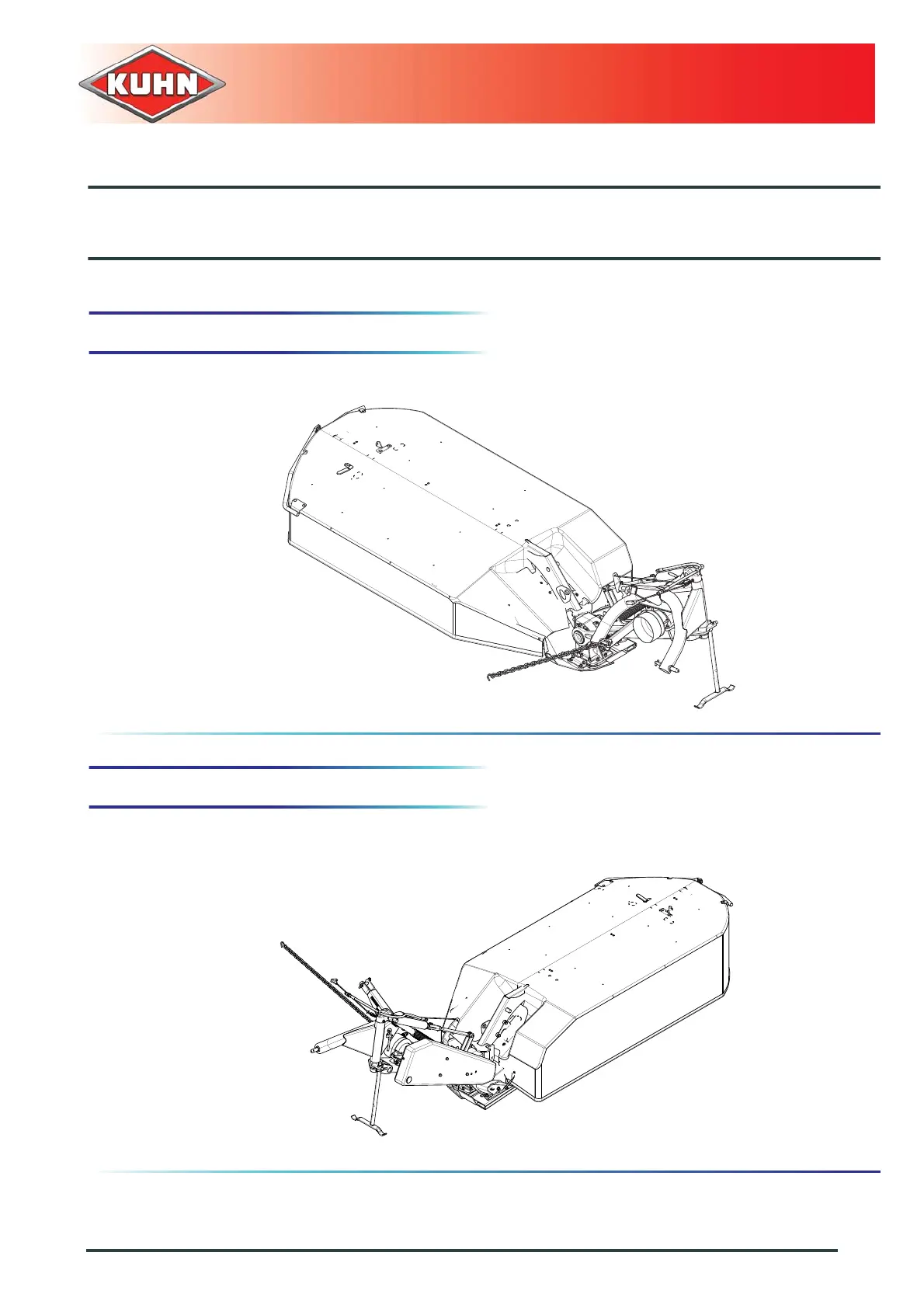 KUHN