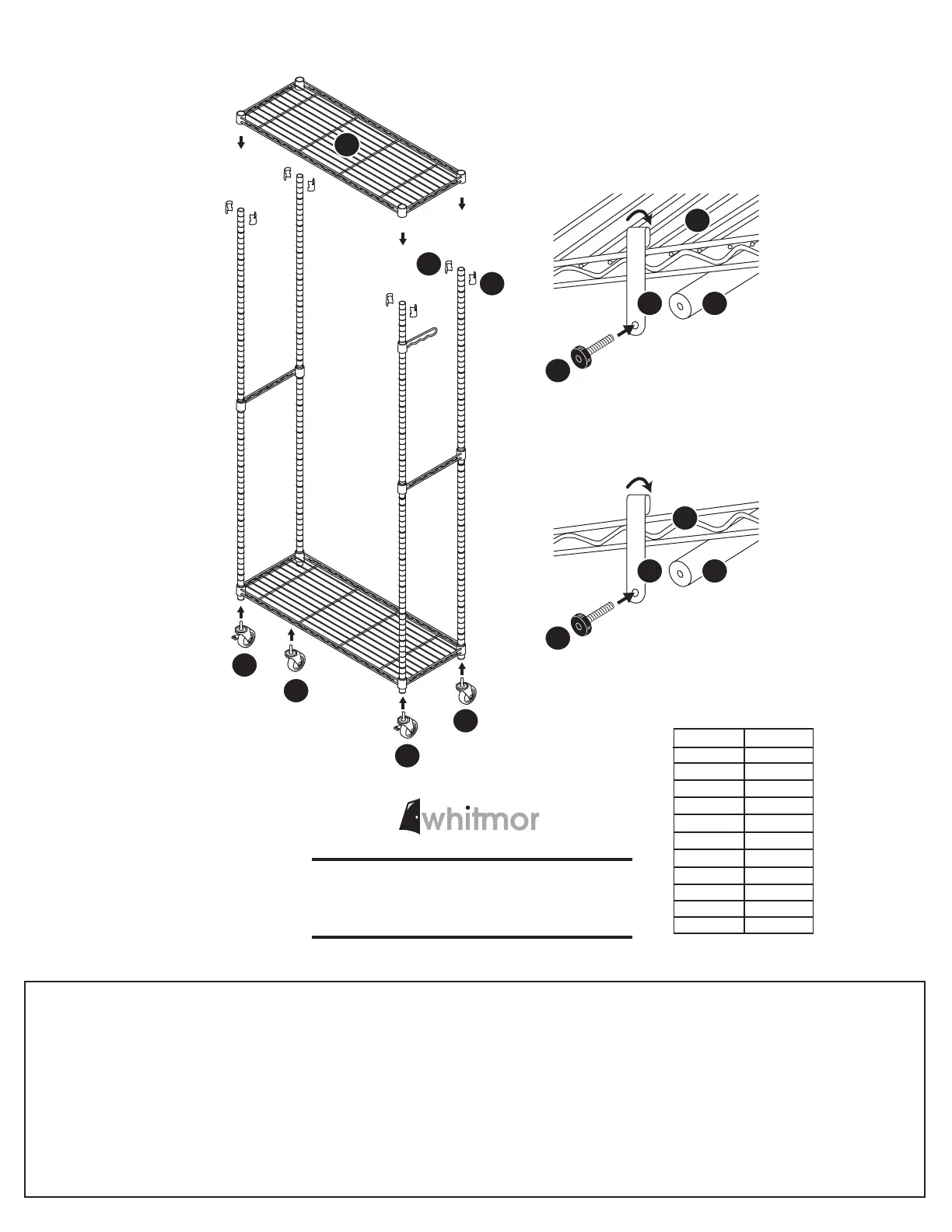 whitmor