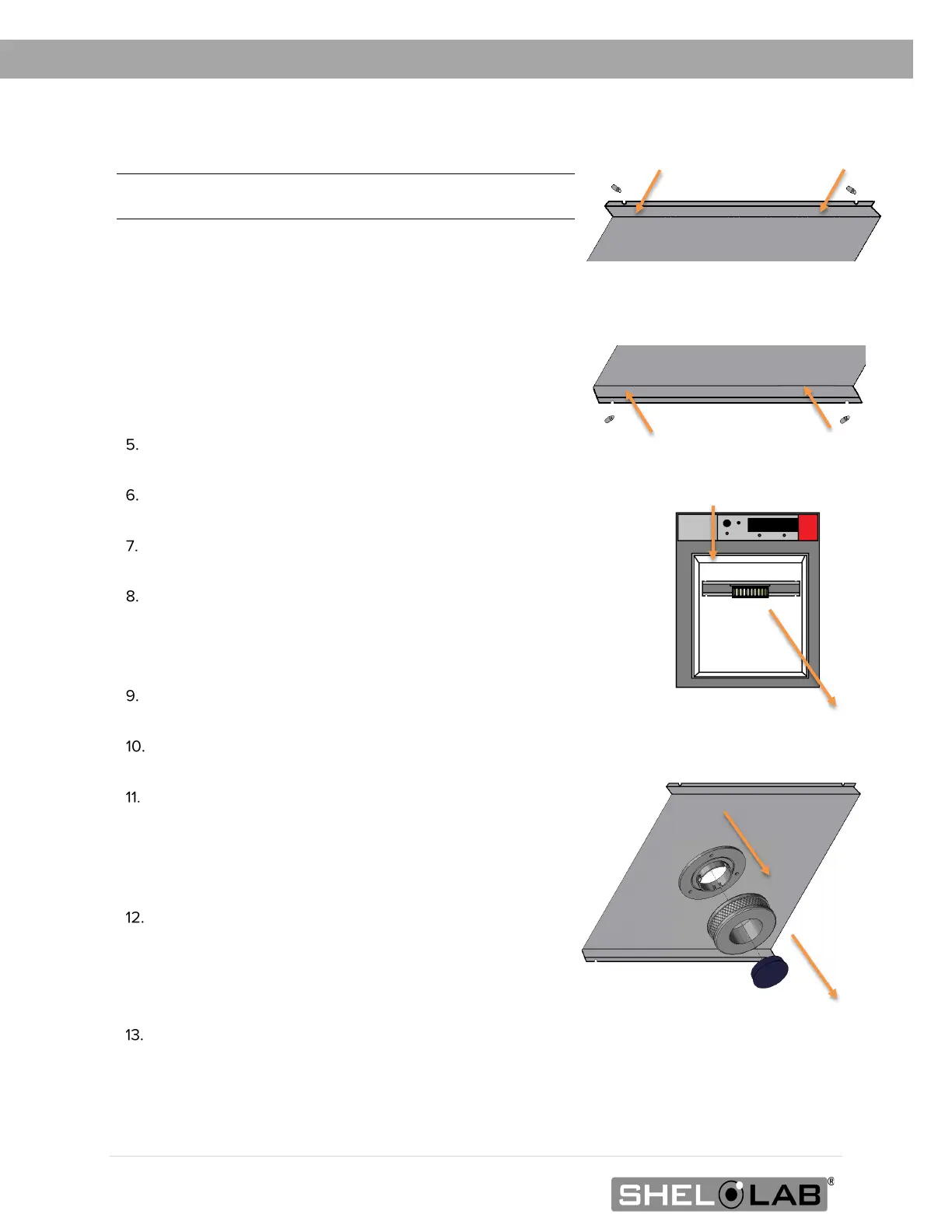 5.

6.

7.

8.

9.

10.

11.

12.

13.

SHEL LAB®