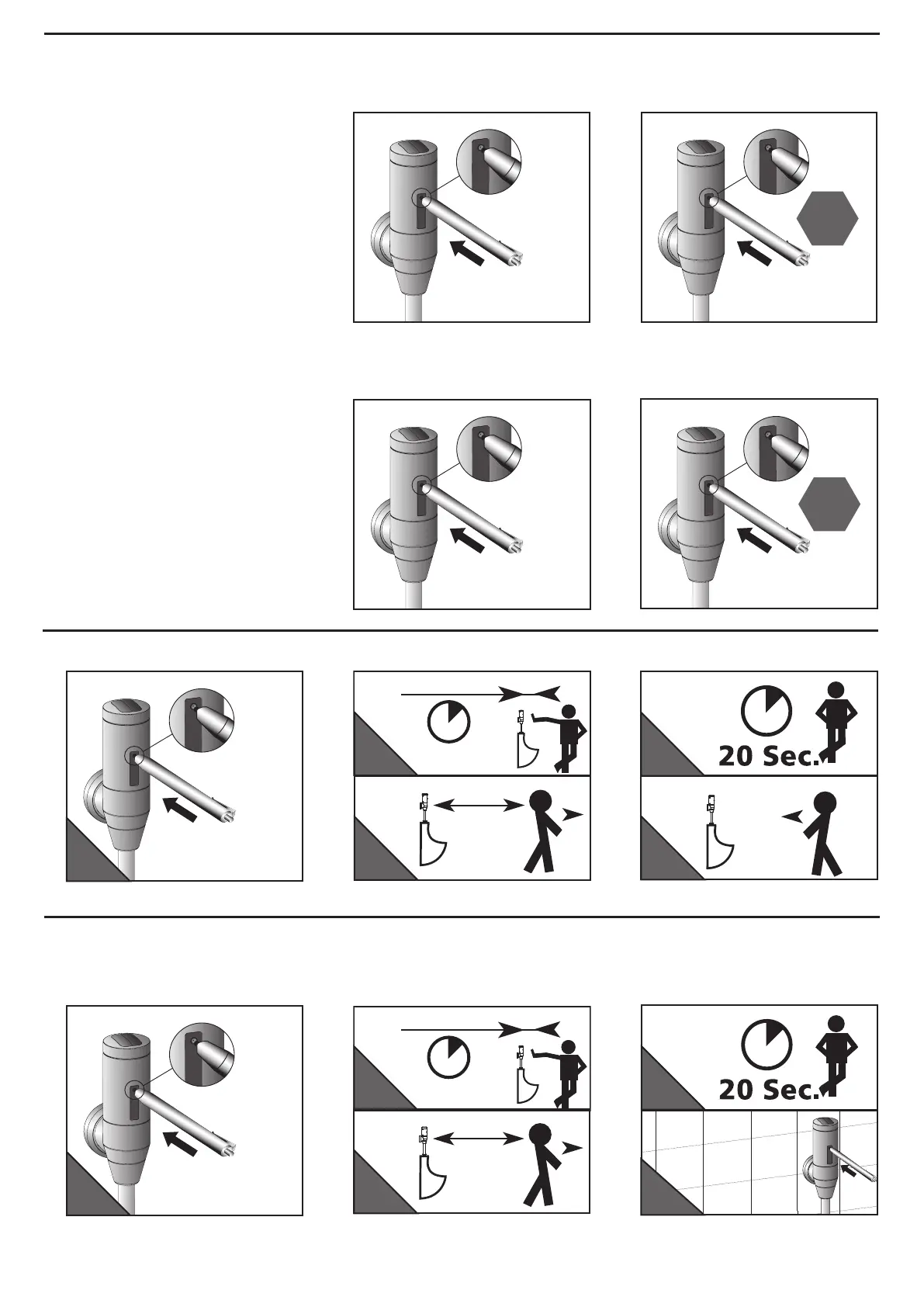 20 Sec.

20 Sec.