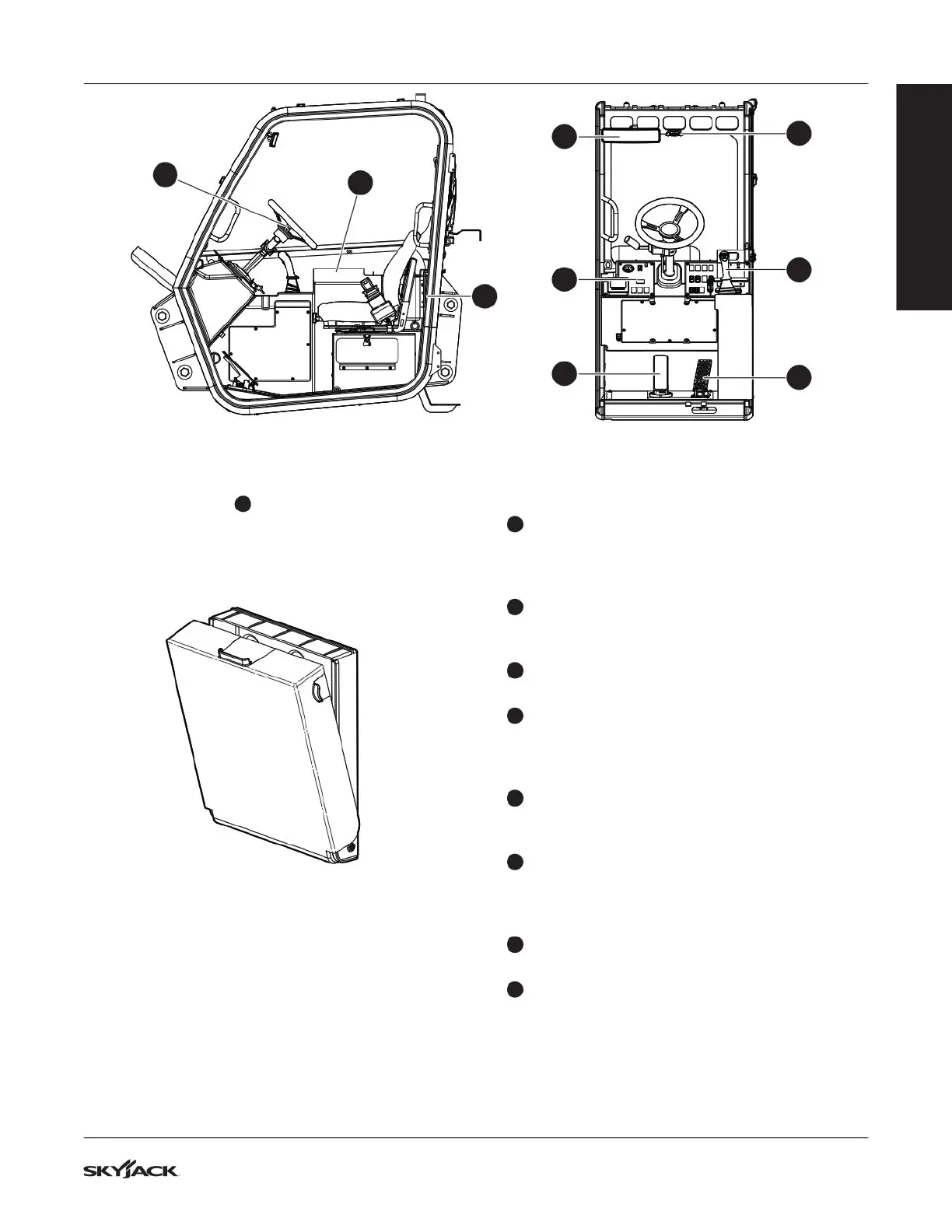 SKYJACK