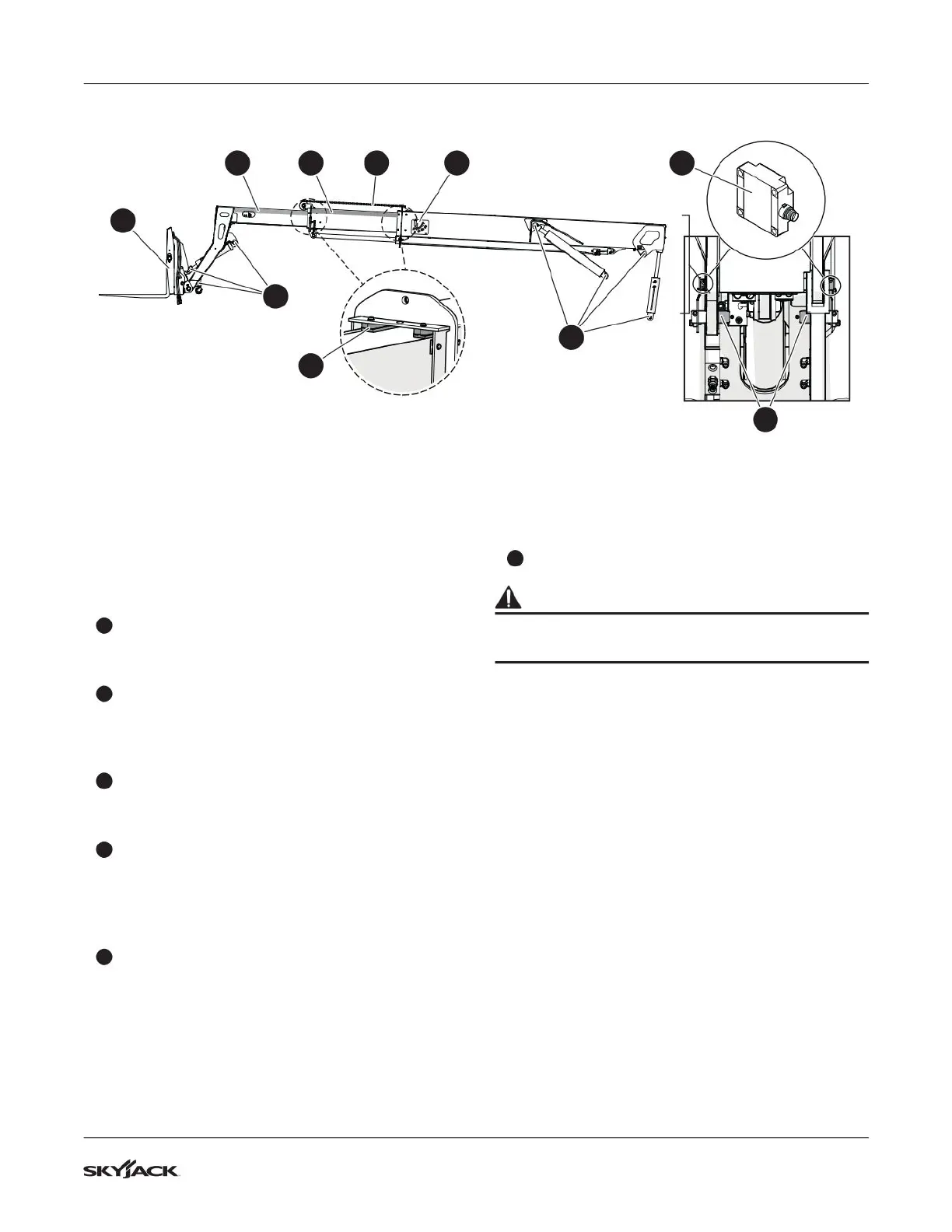 SKYJACK