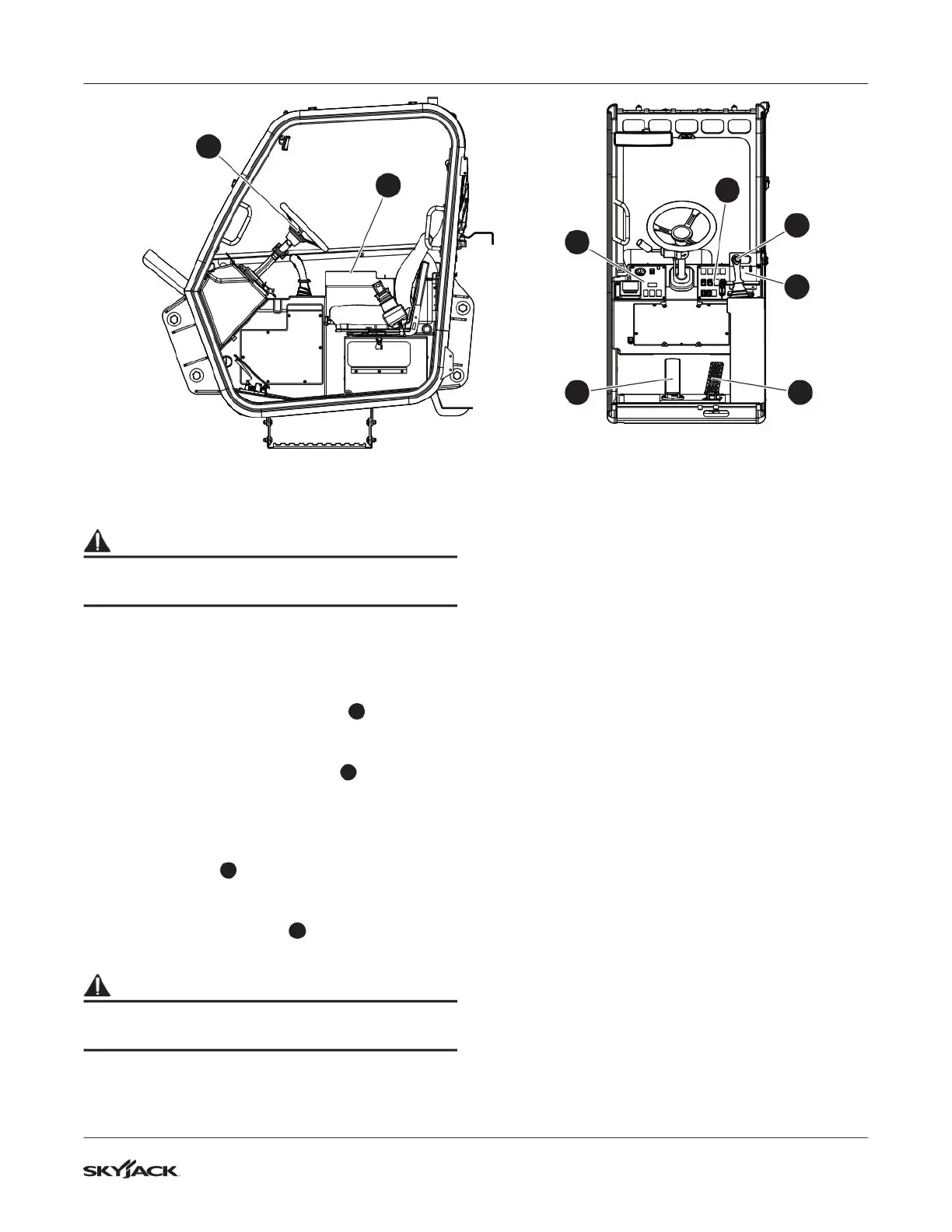 SKYJACK