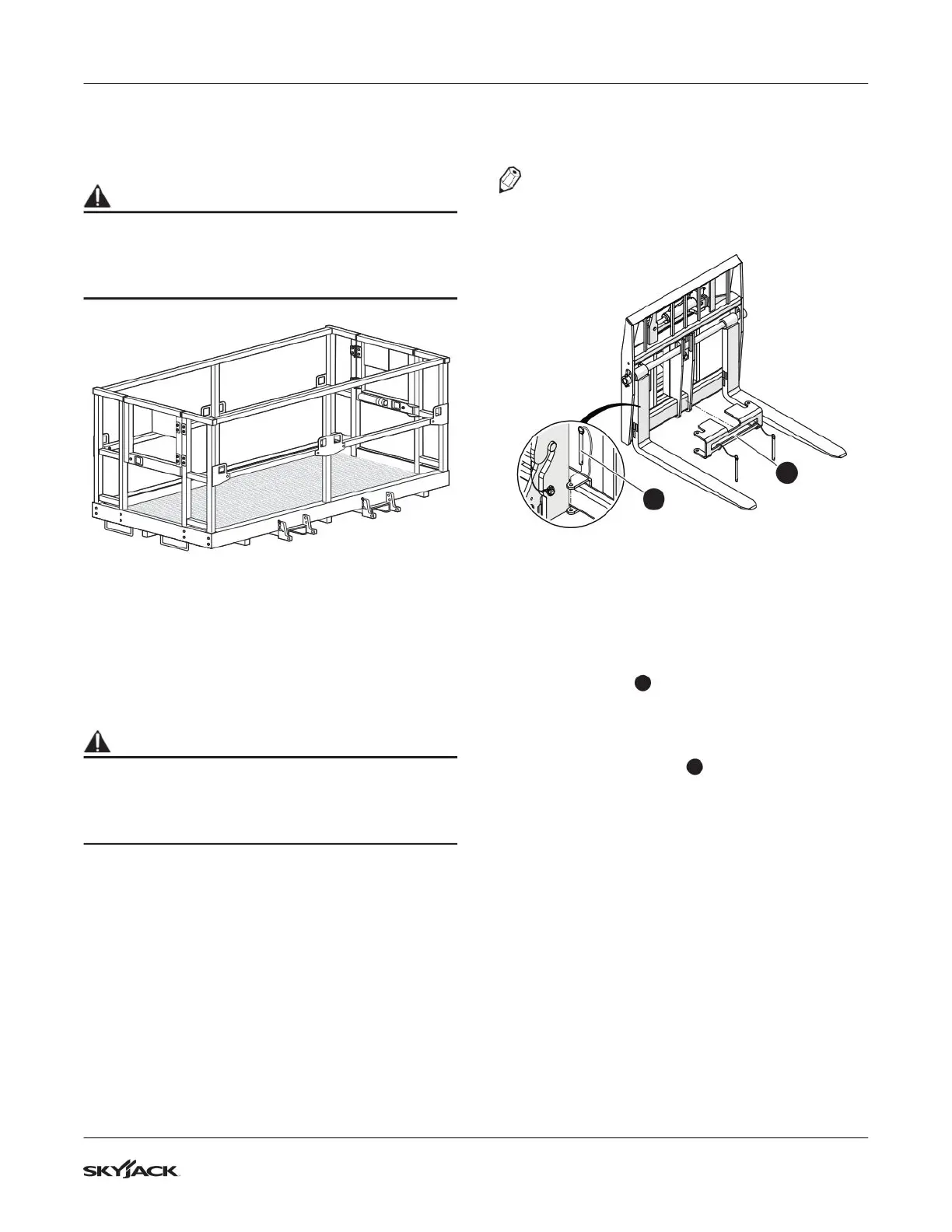 SKYJACK