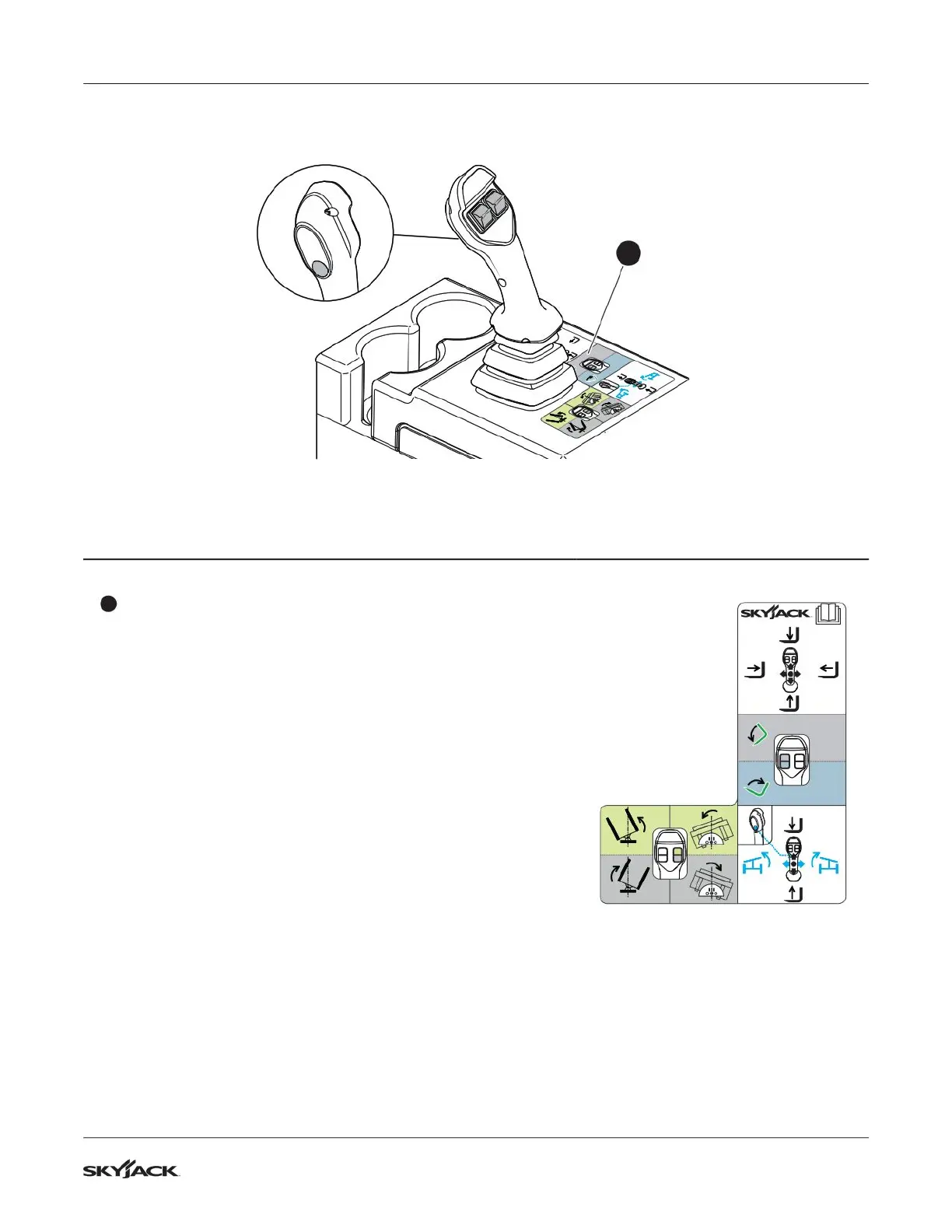 SKYJACK

SKYJACK