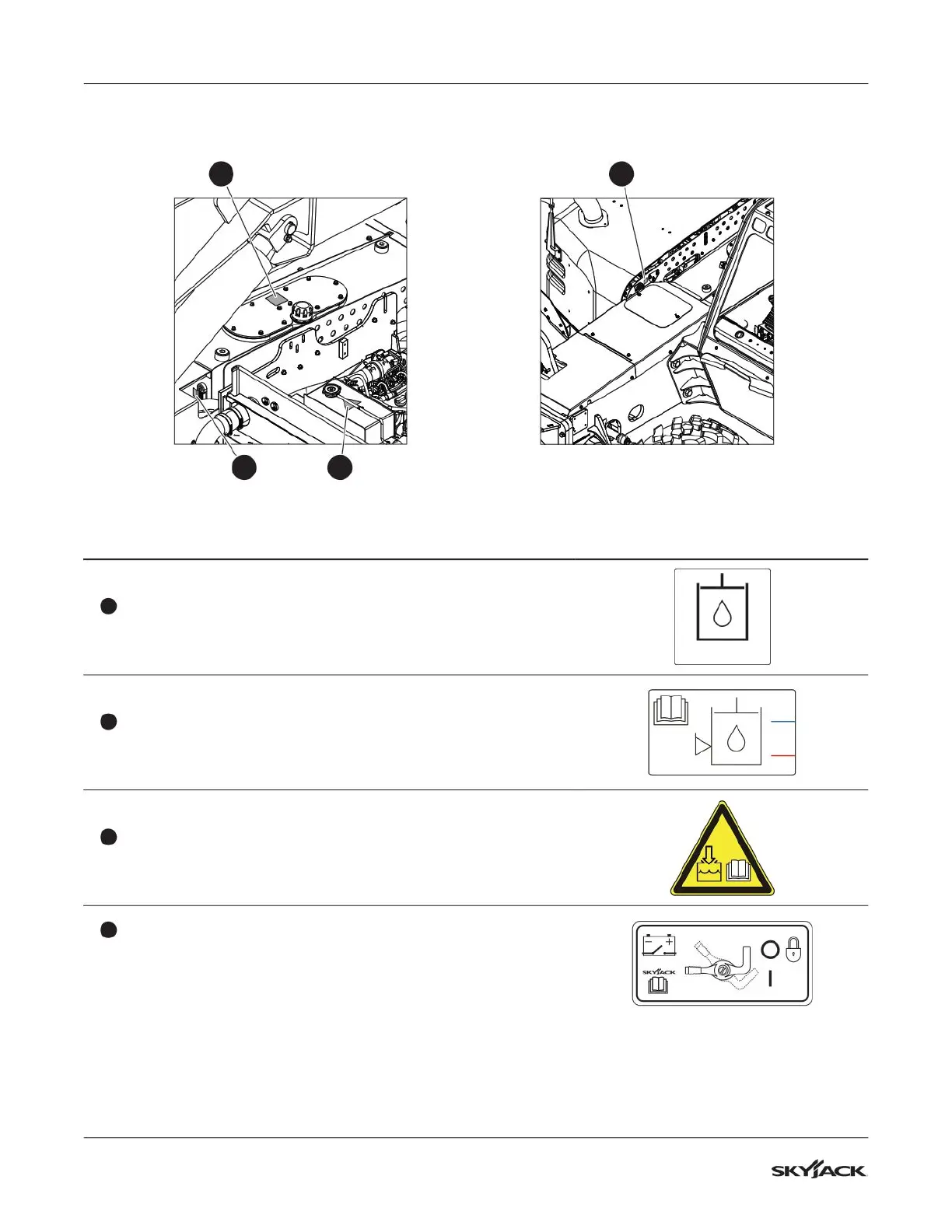 SKYJACK

SKYJACK