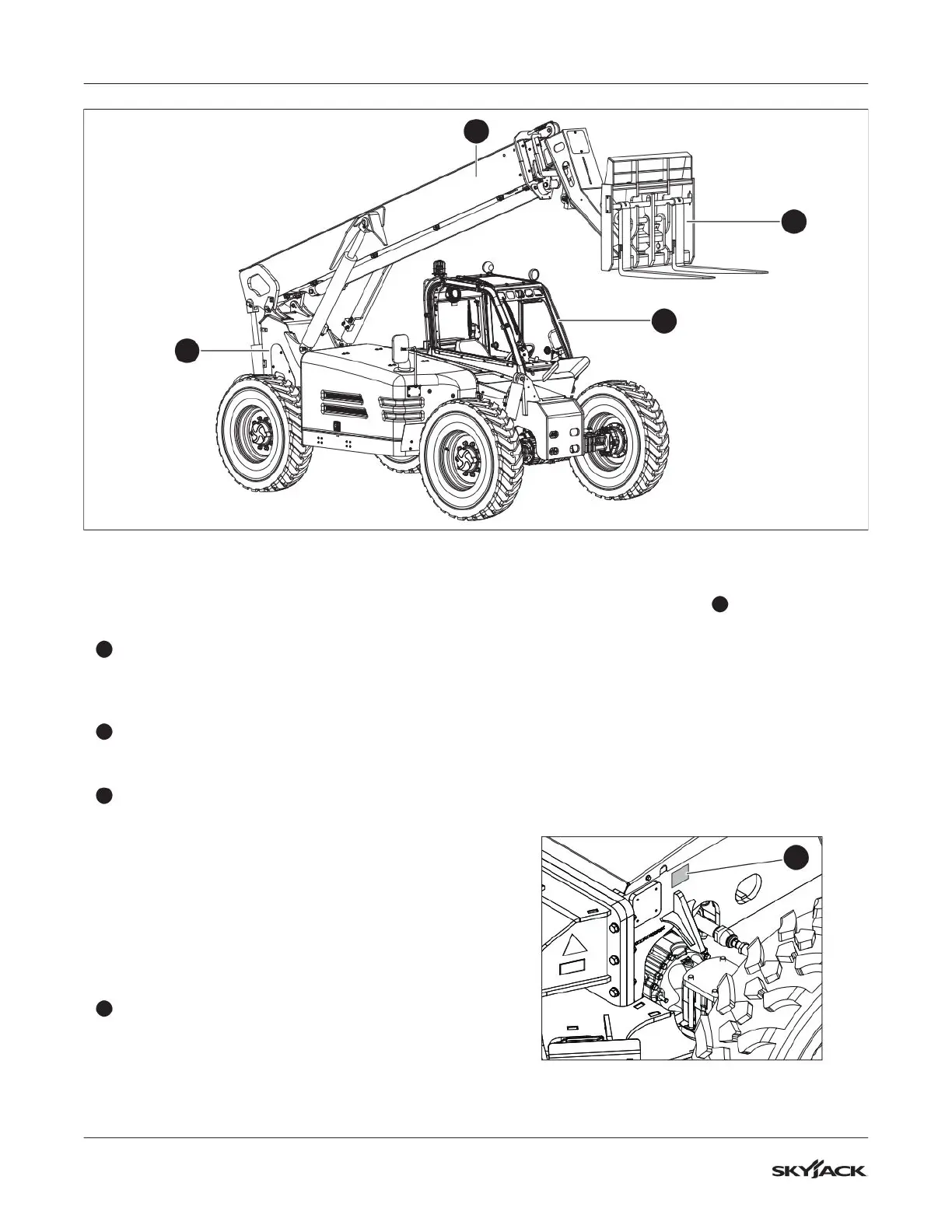 SKYJACK