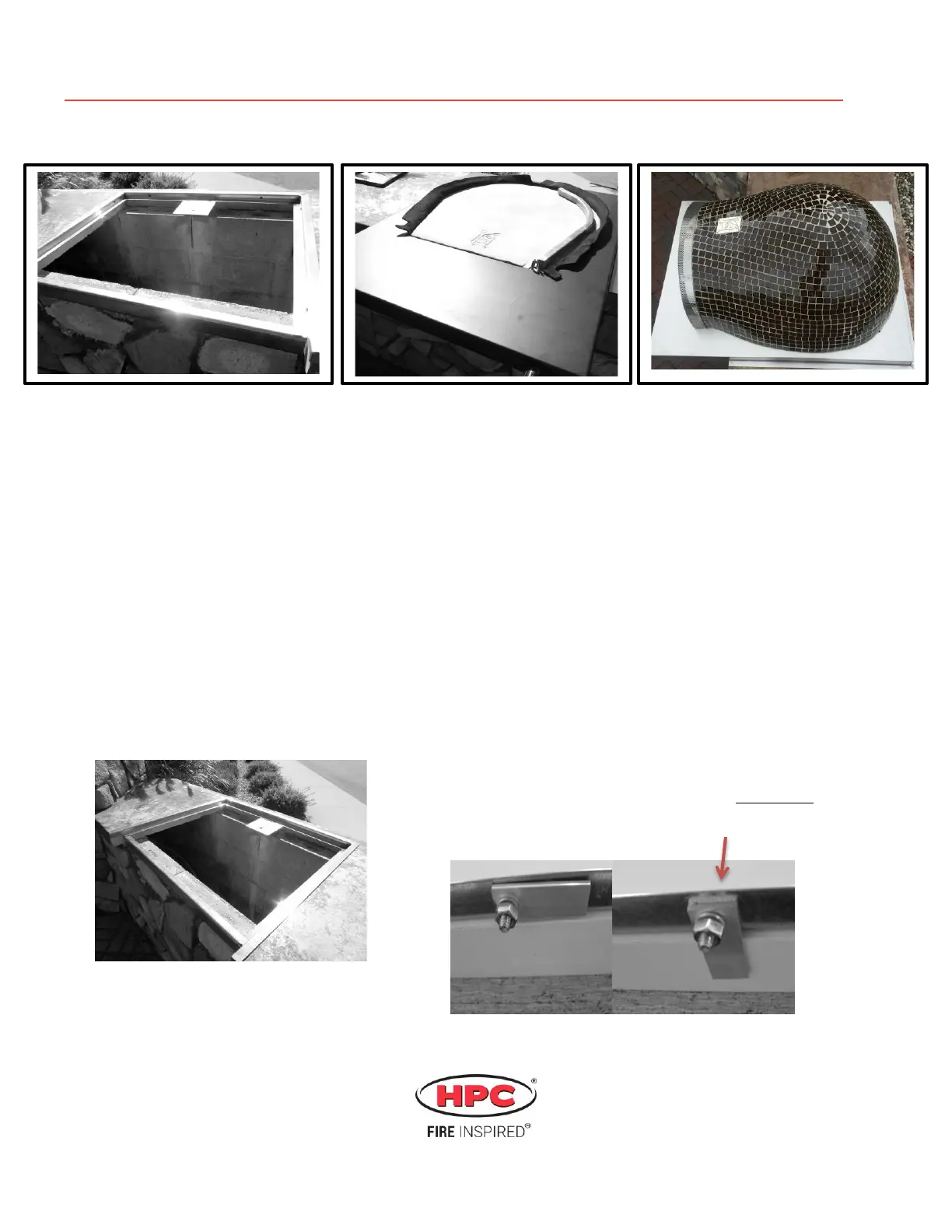 HPC®
FIRE INSPIRED®