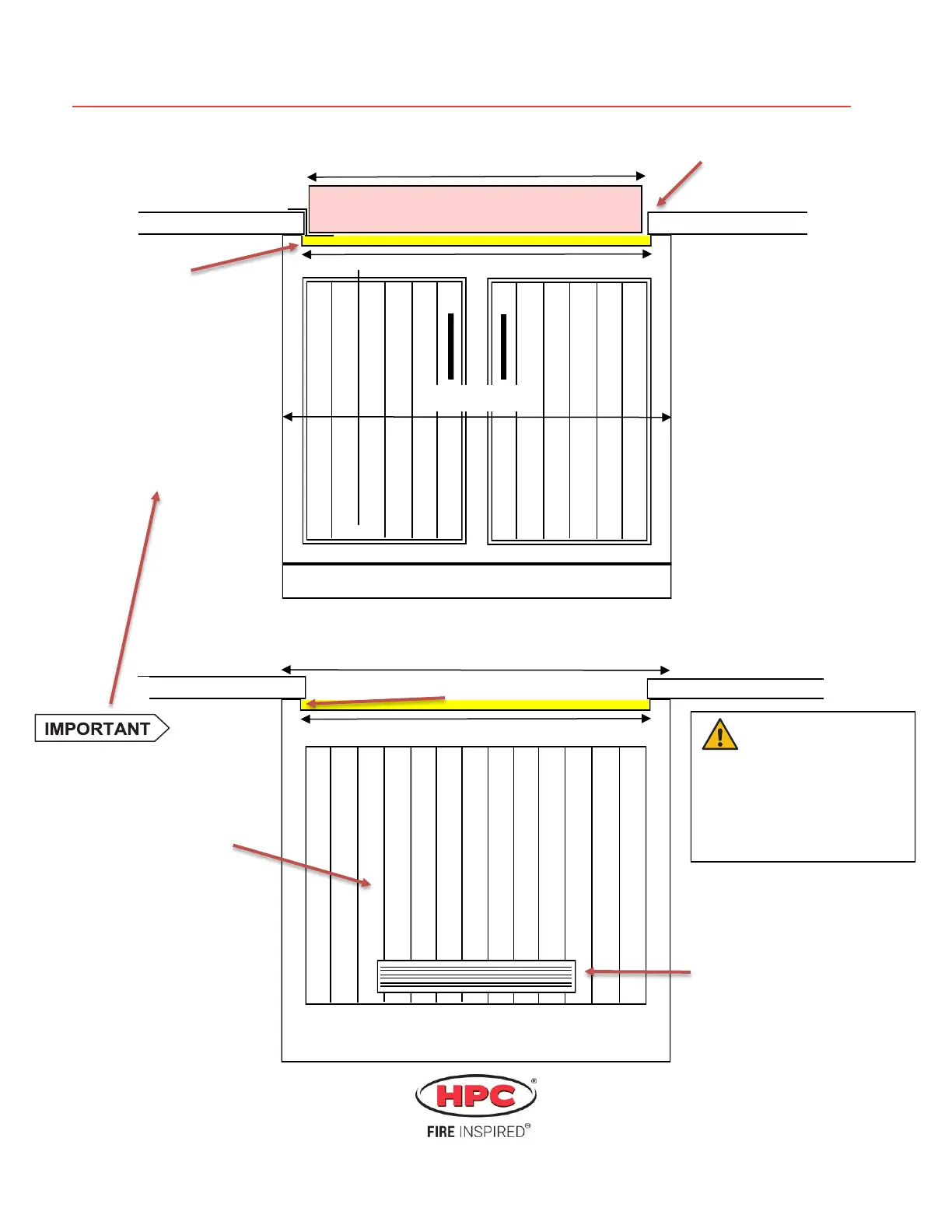 IMPORTANT

HPC®
FIRE INSPIRED®