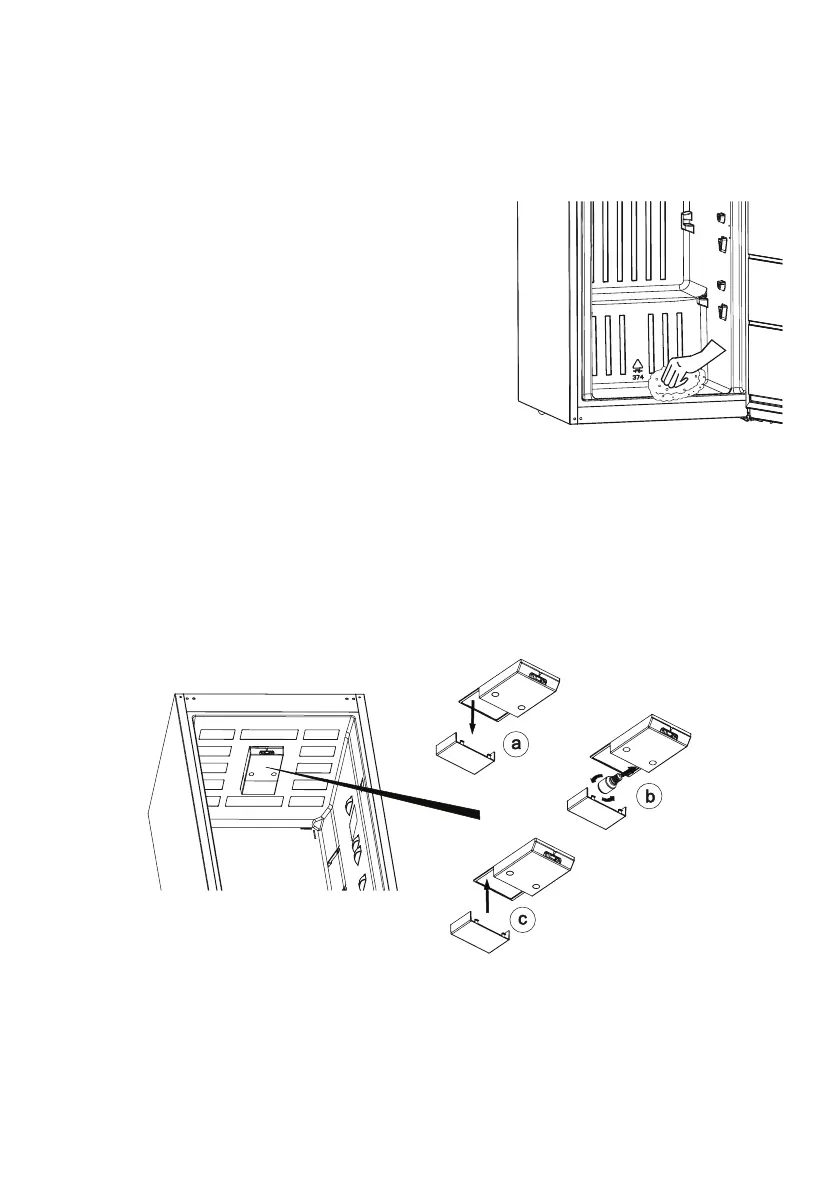 374

a

b

c