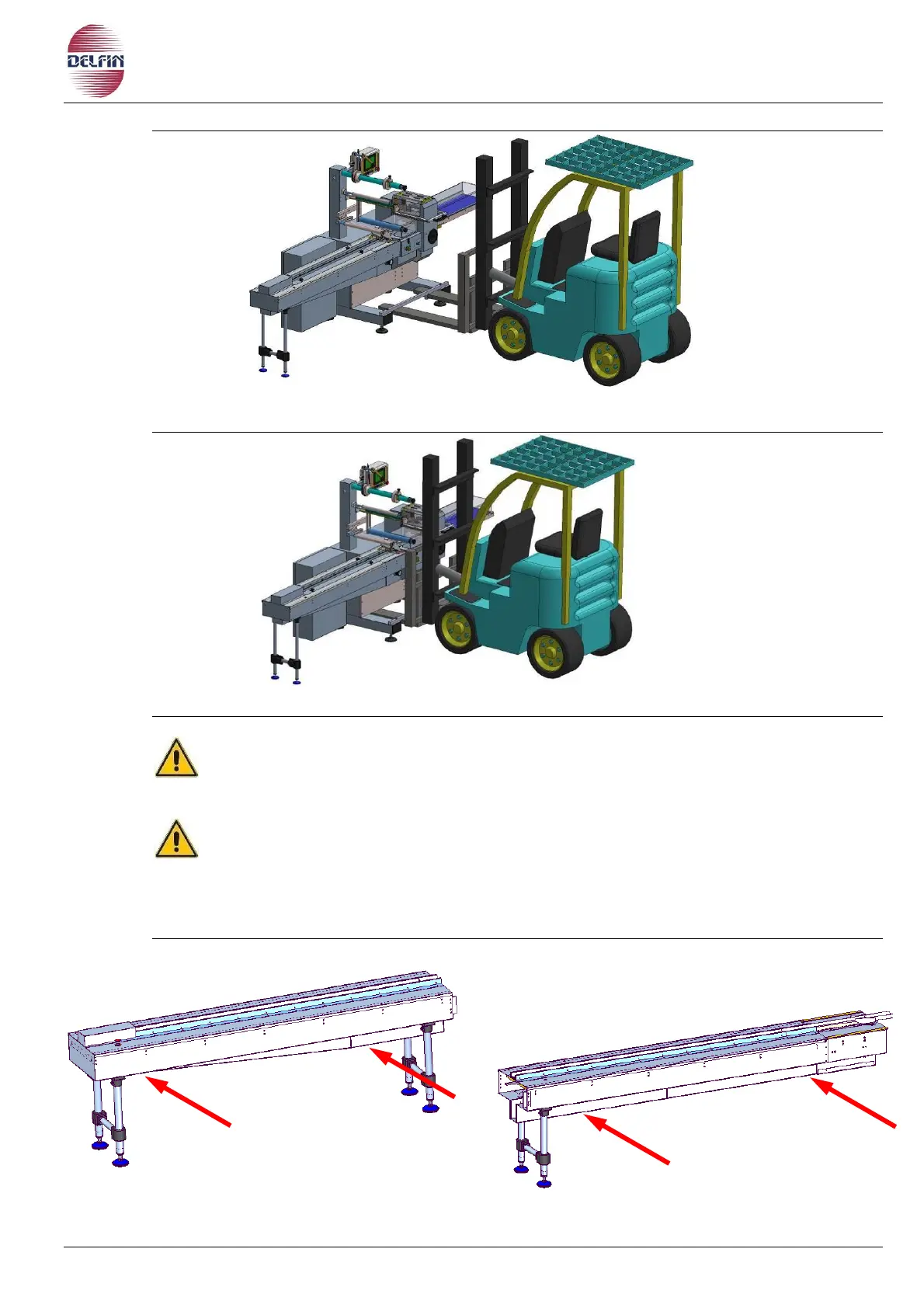 DELFIN