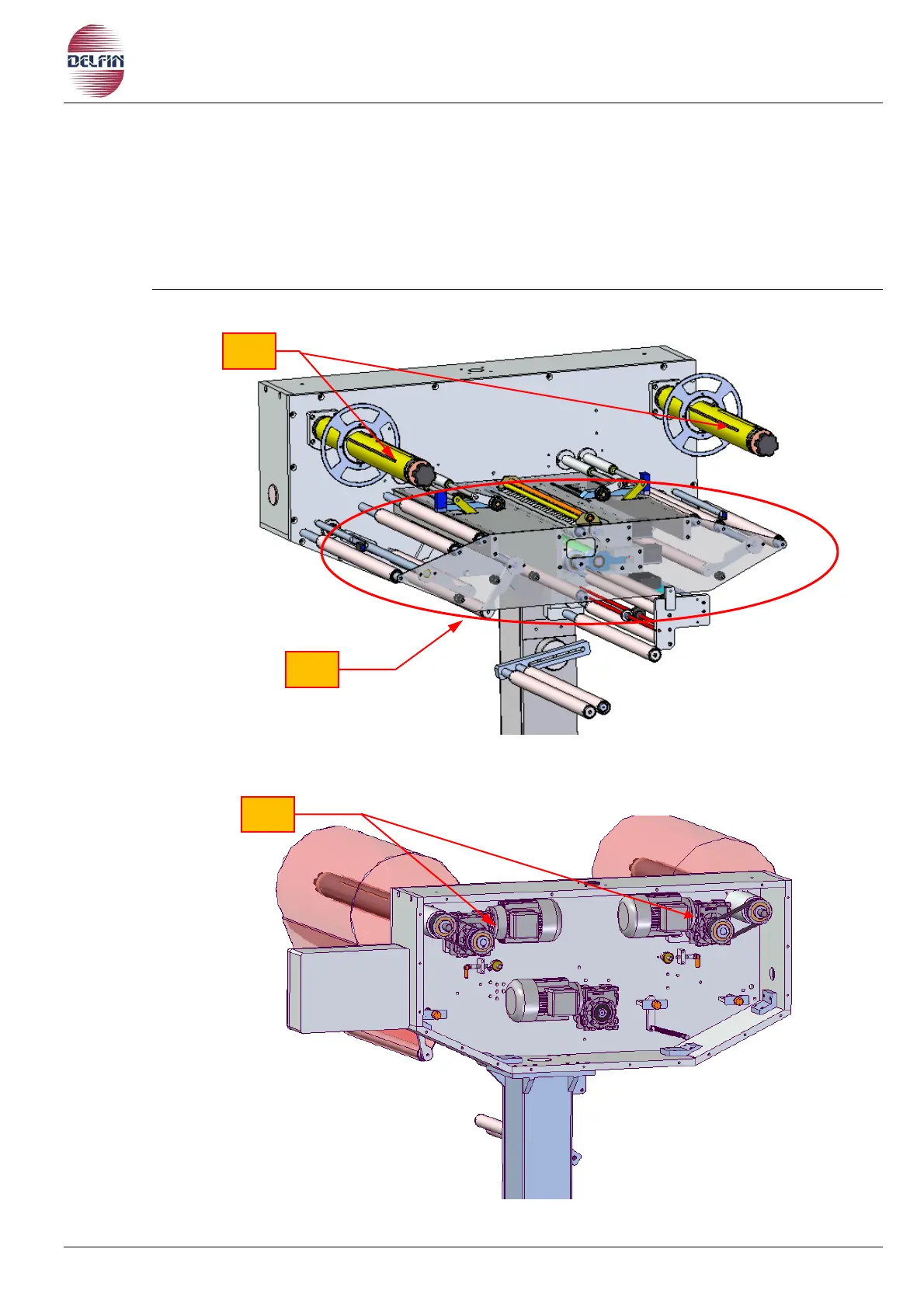 DELFIN