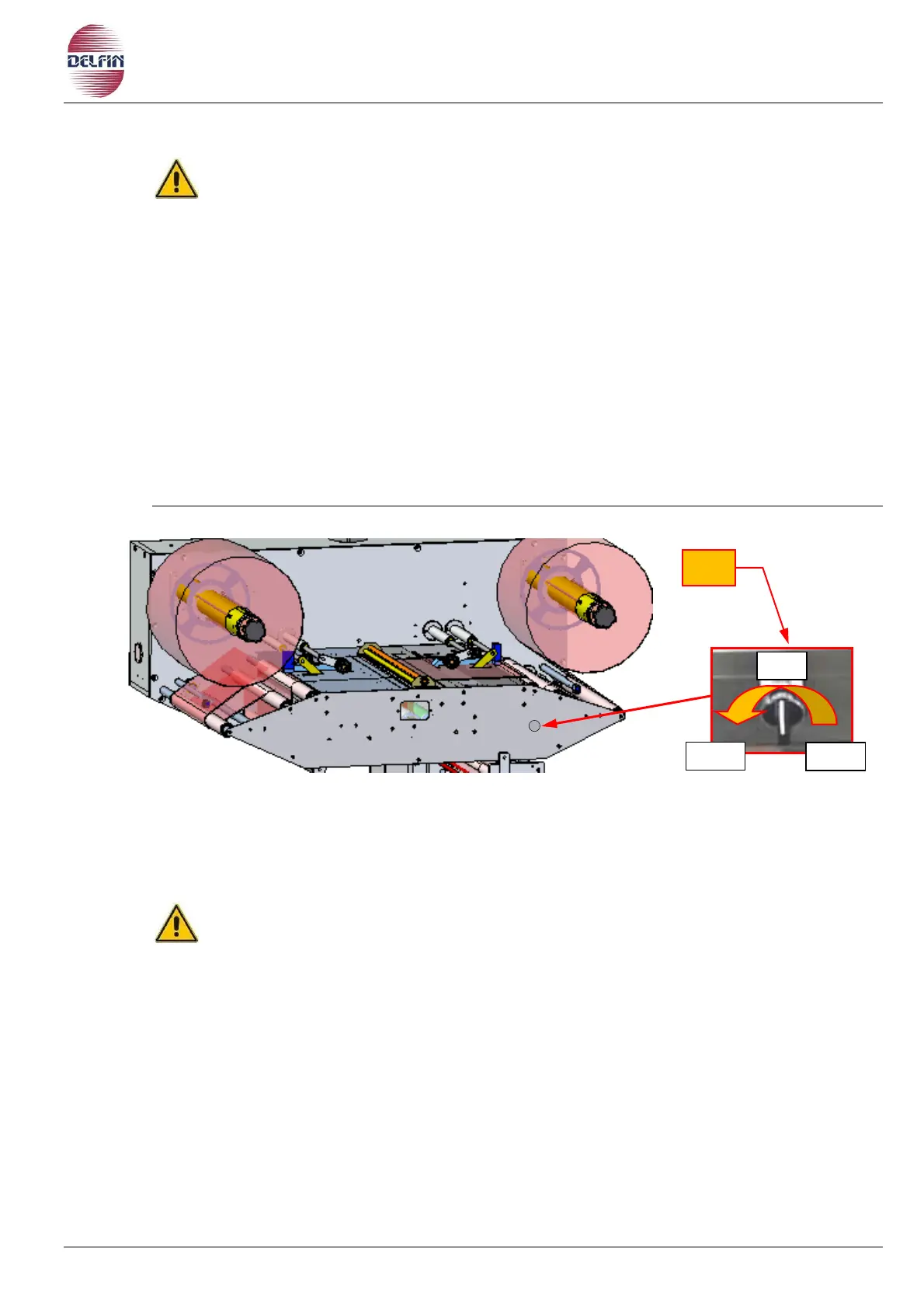 DELFIN