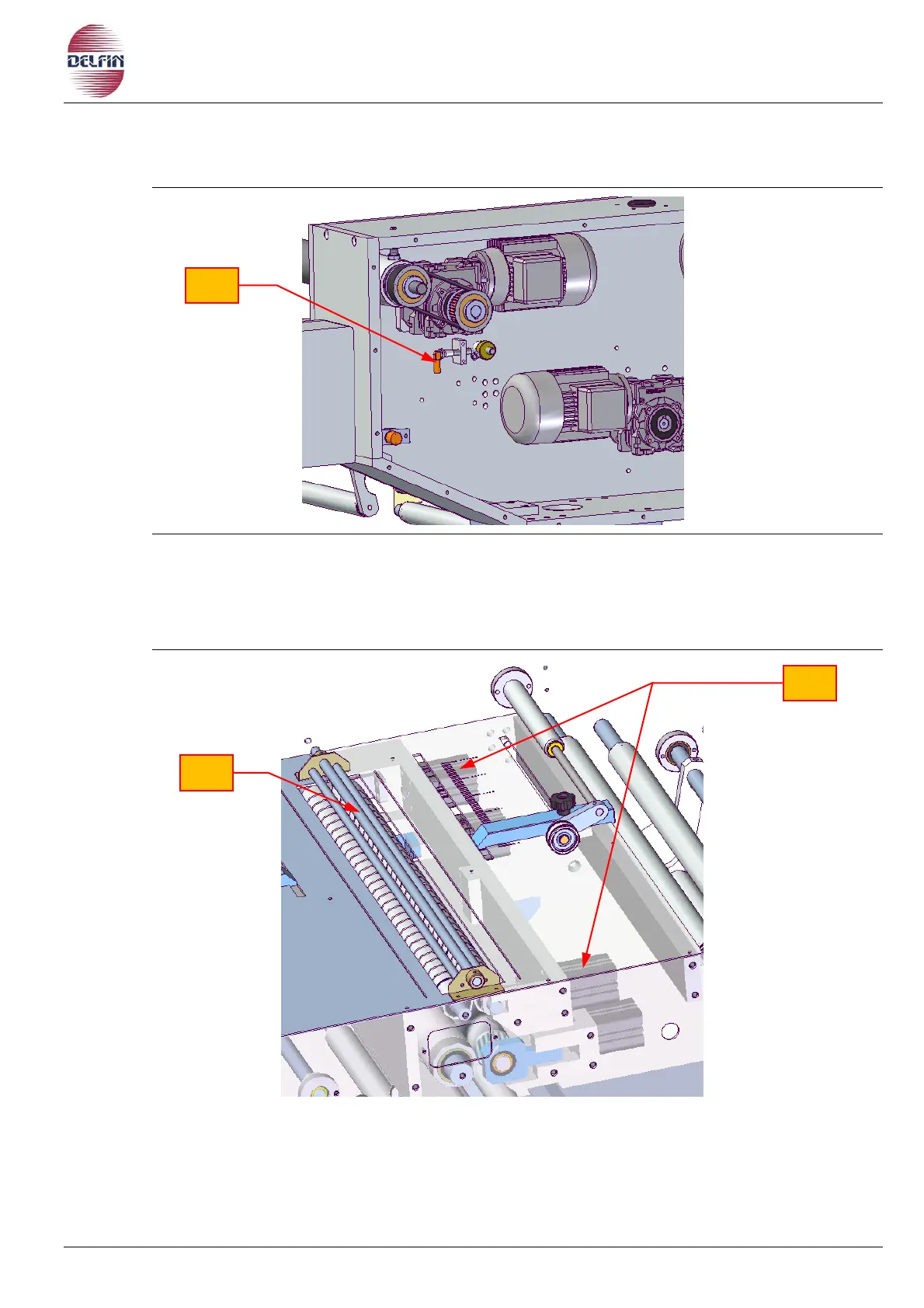 DELFIN