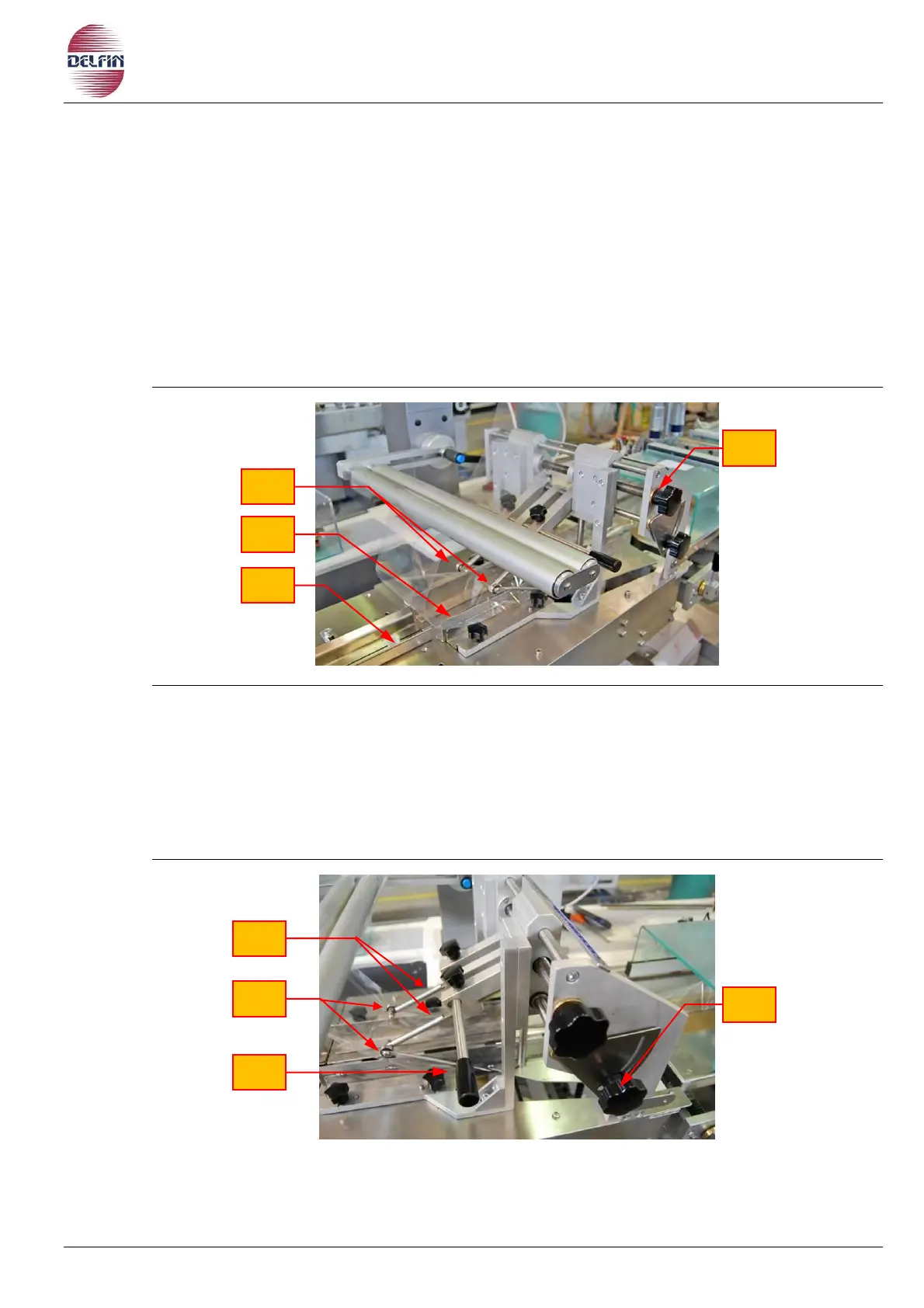 DELFIN