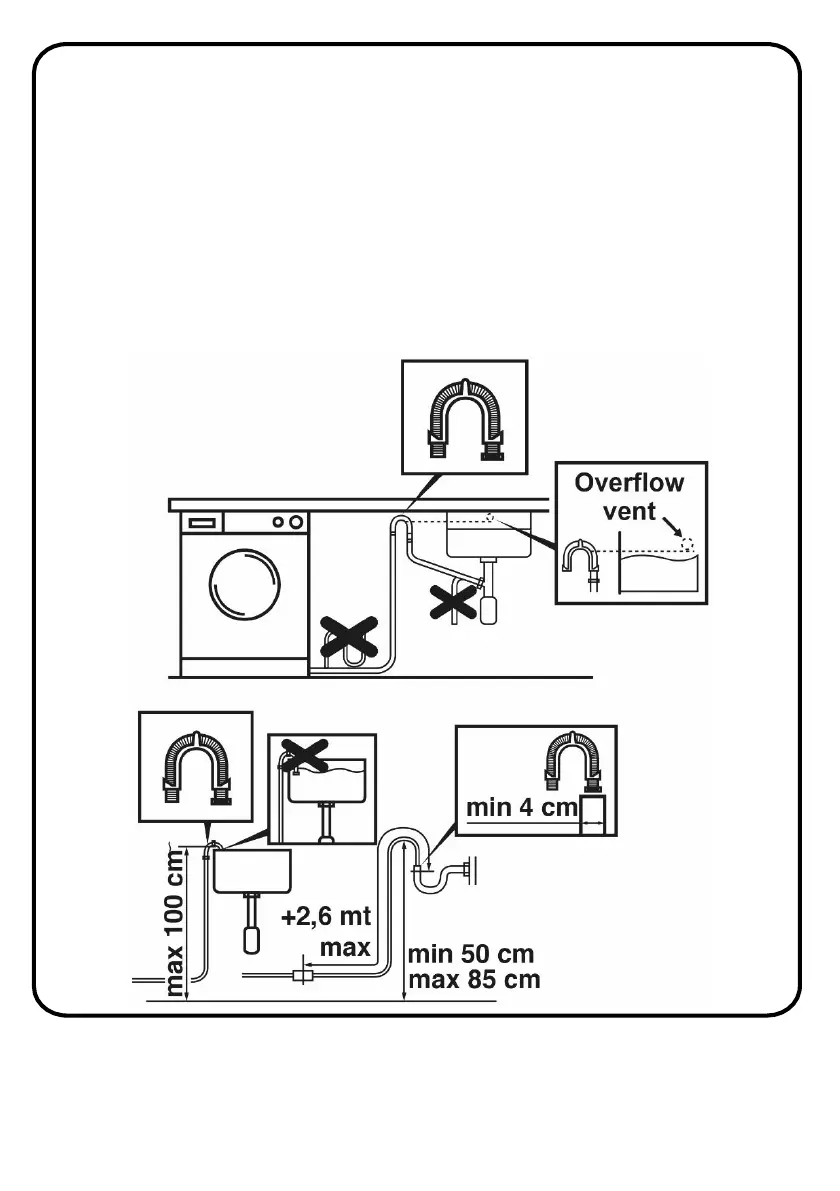 Overflow vent

min 4 cm

max 100 cm

+2,6 mt max

min 50 cm
max 85 cm