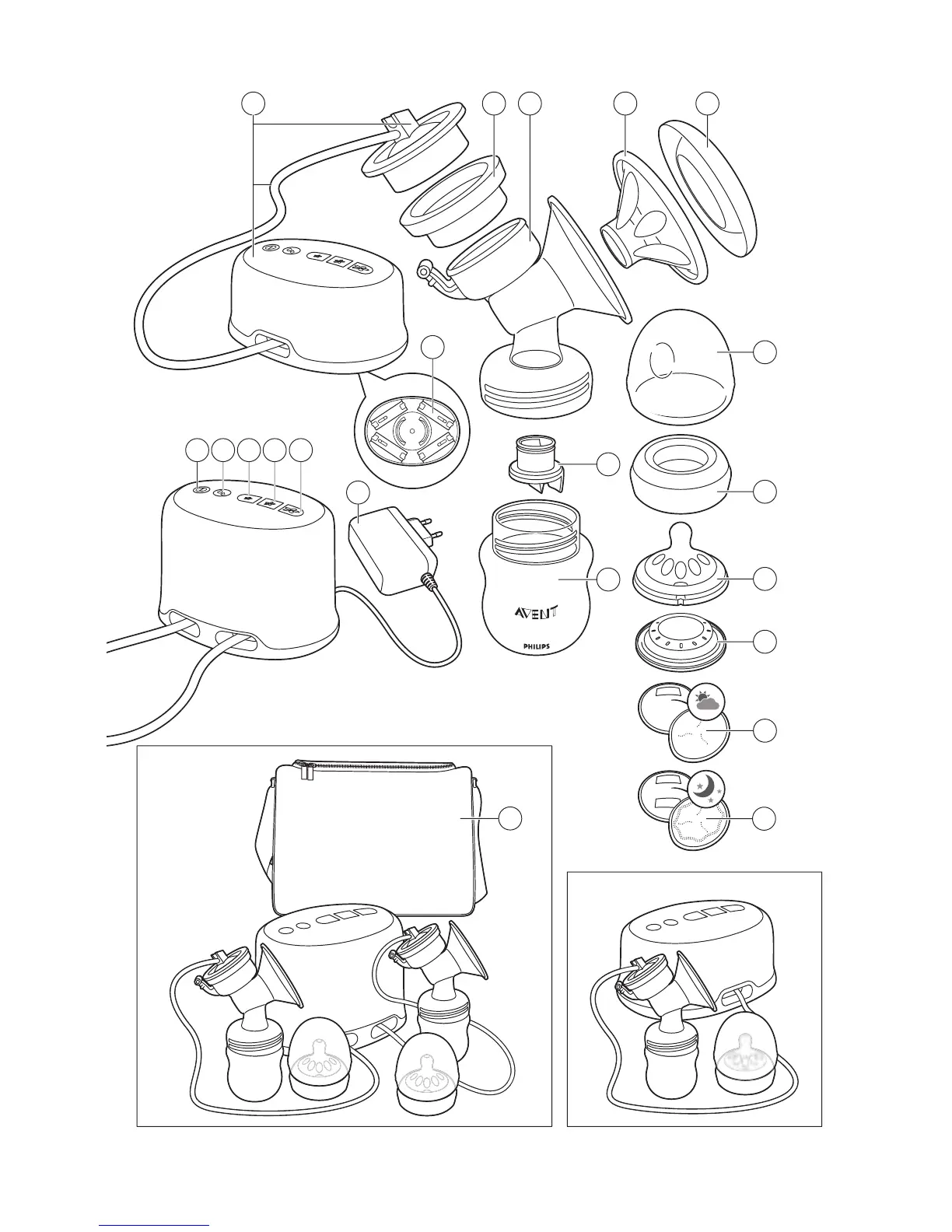 AVENT

PHILIPS