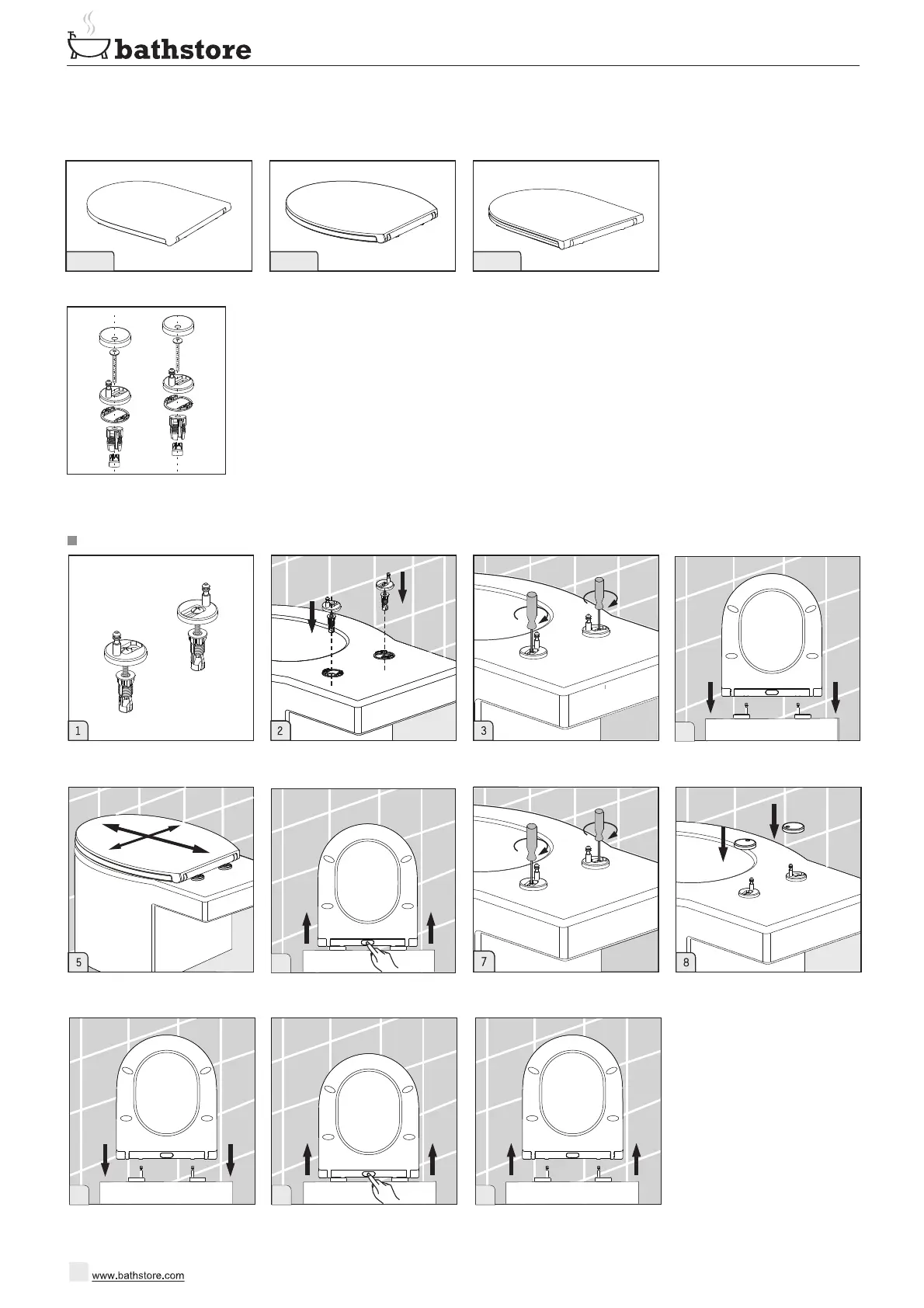 bathstore

1

2

3

5

7

8

www.bathstore.com