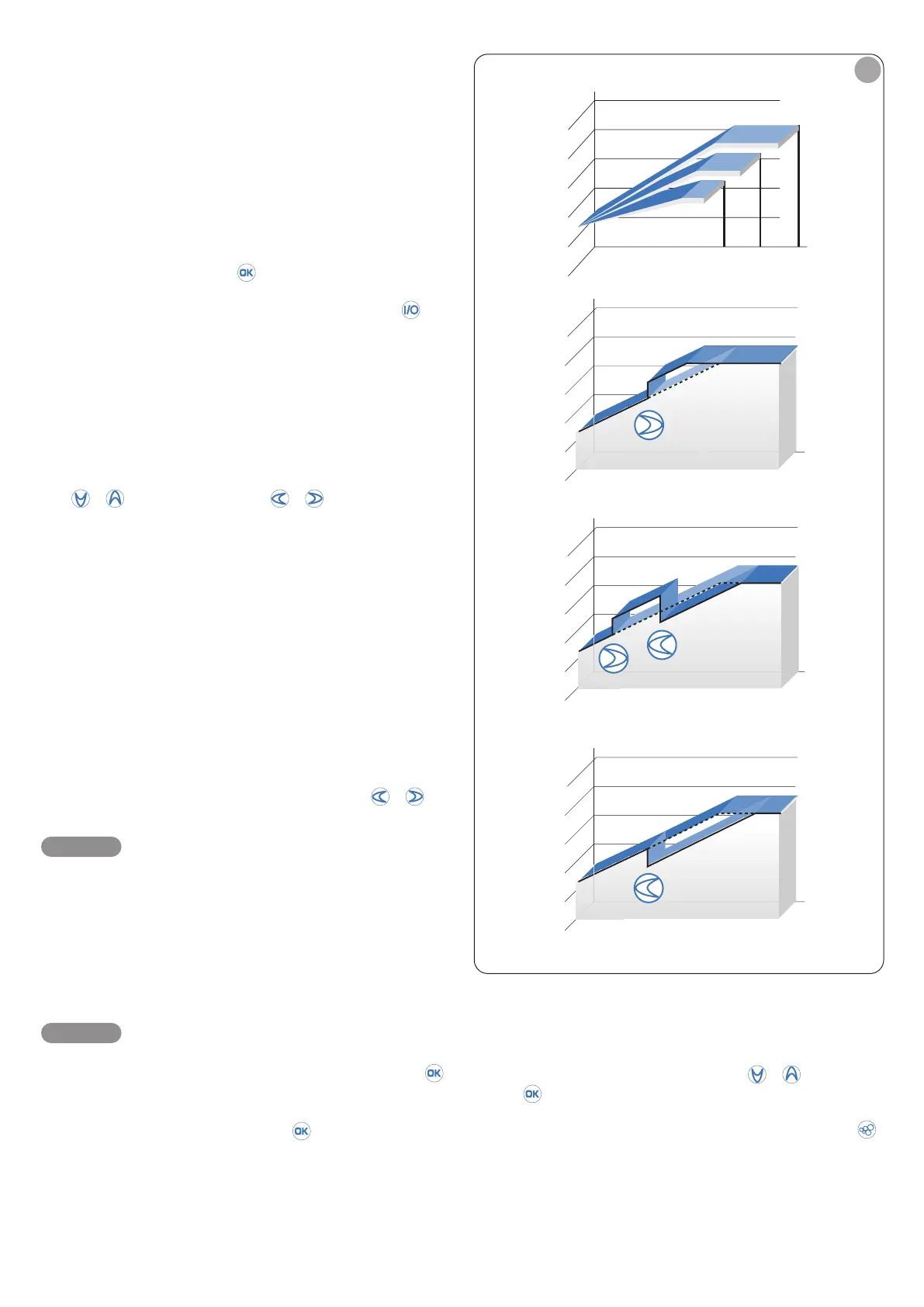 OK

I/O

OK

OK

OK