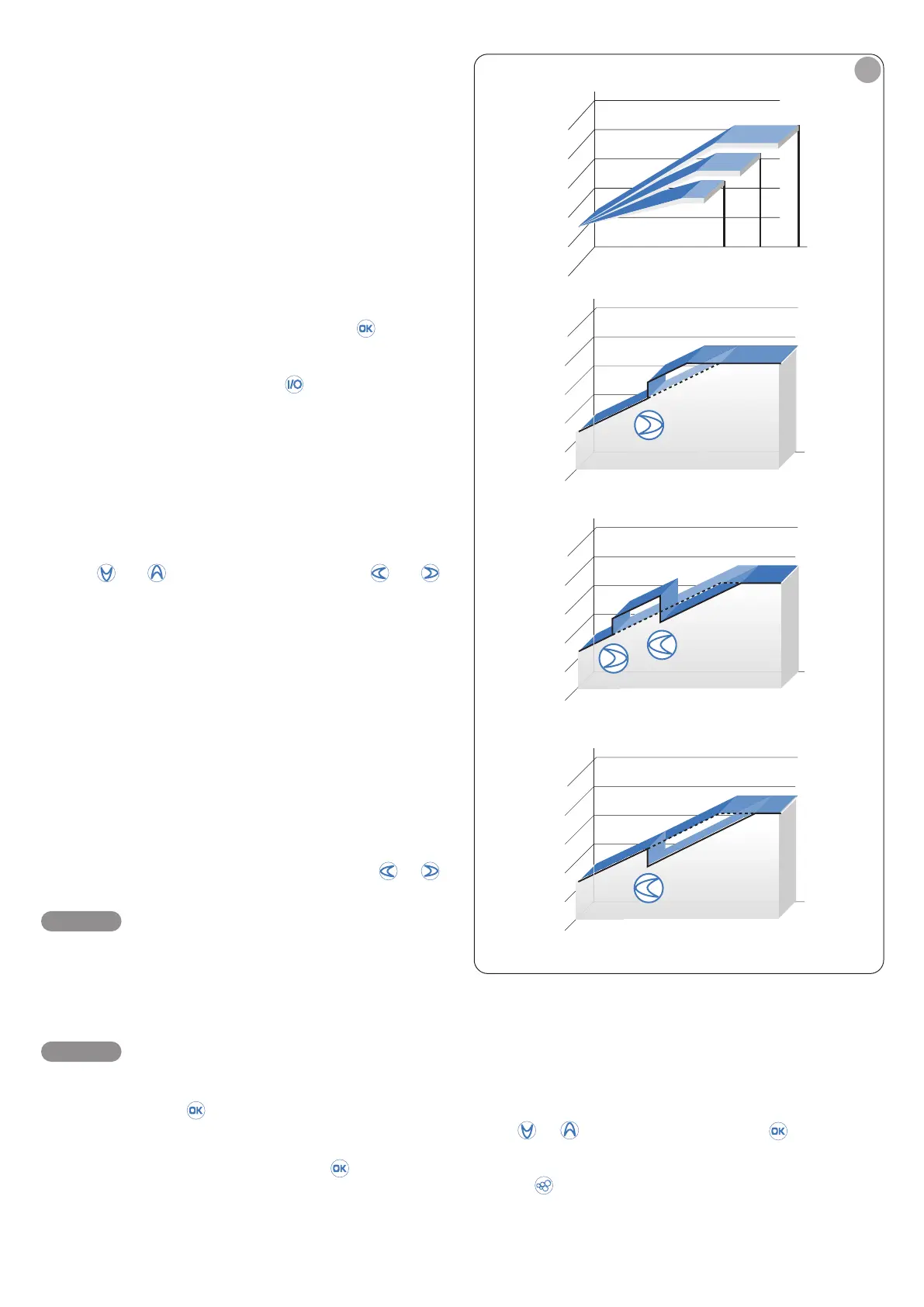 OK

I/O

OK

OK

OK