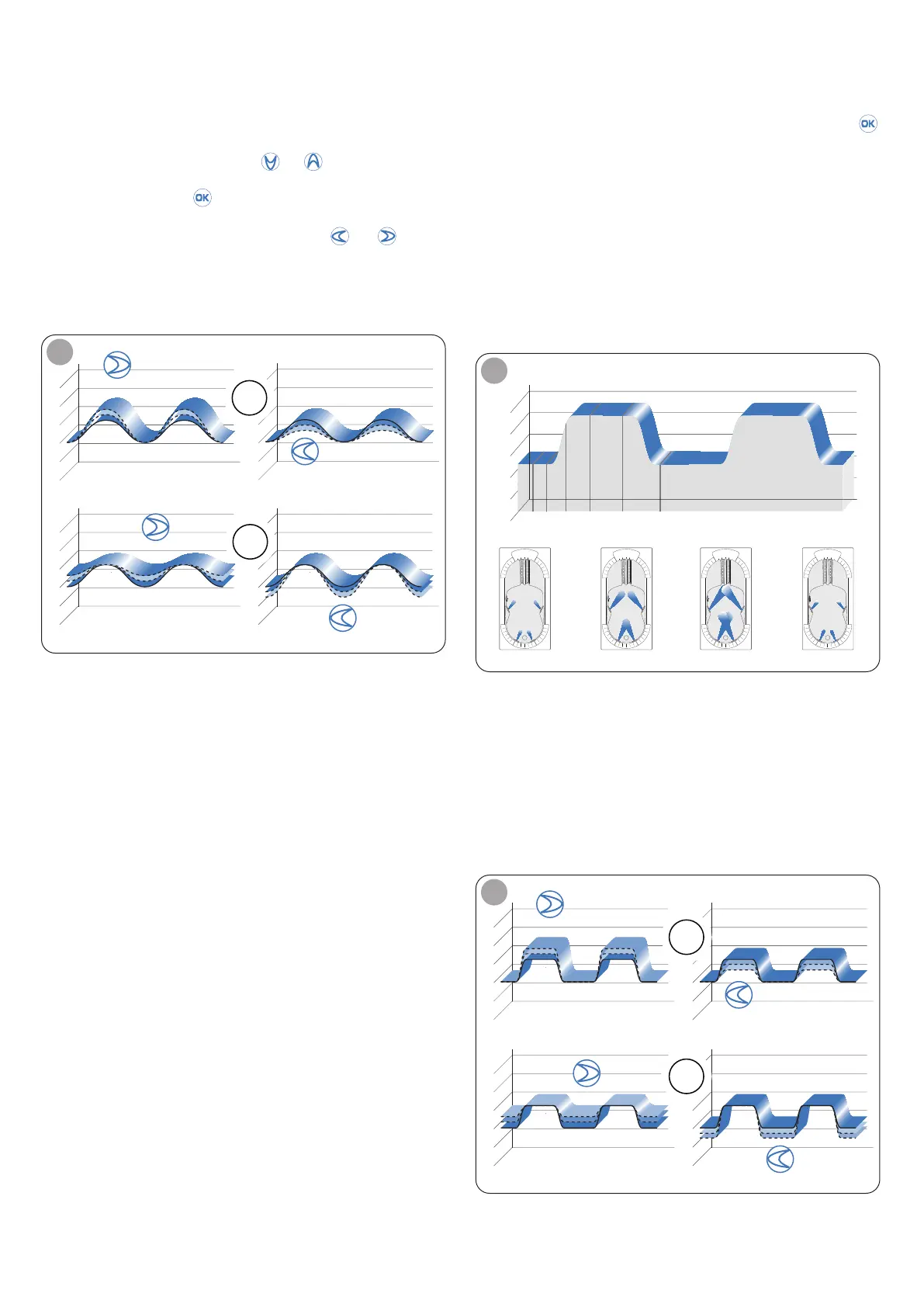 OK

OK