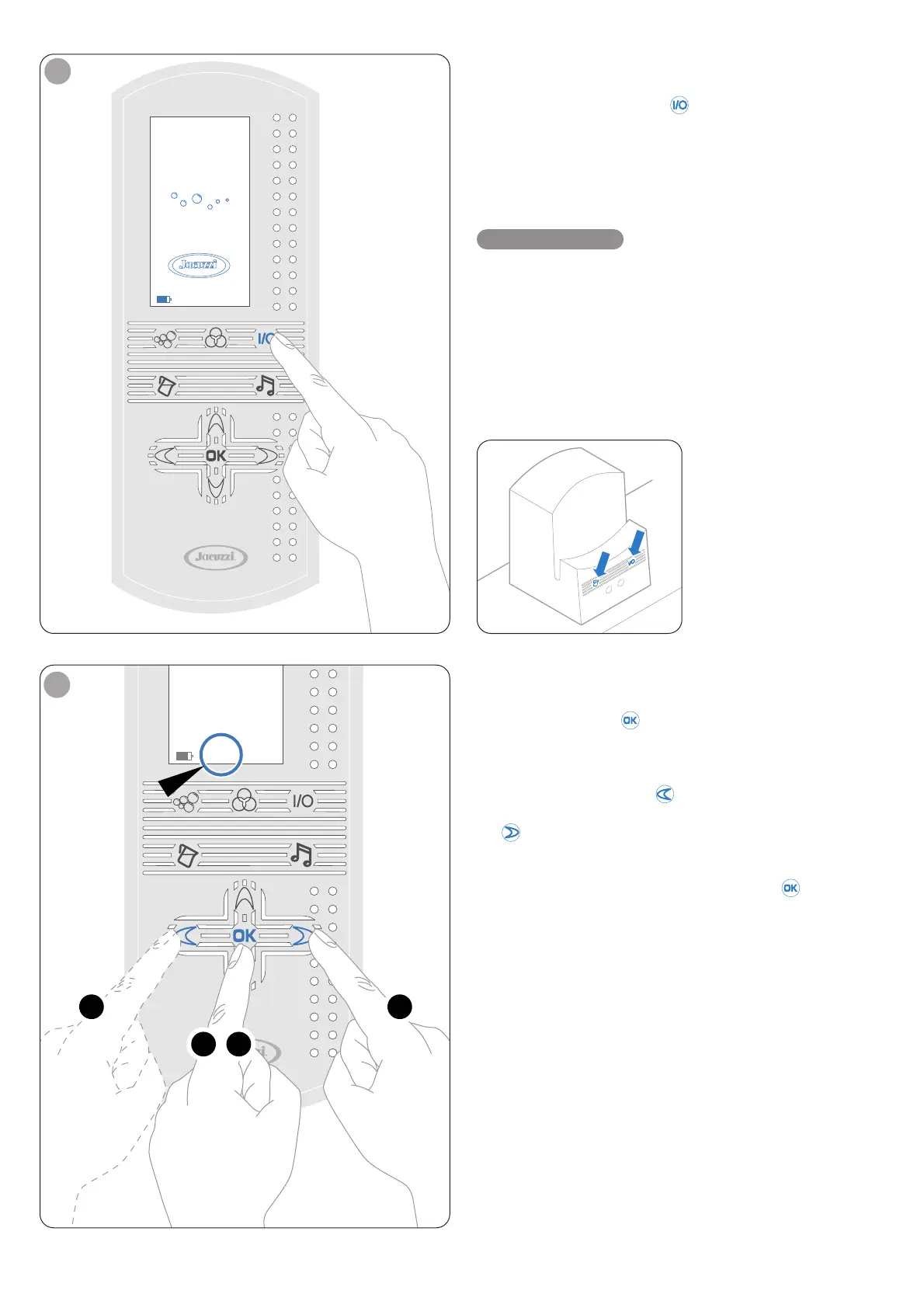 Jacuzzi

I/O

OK

Jacuzzi

I/O

OK