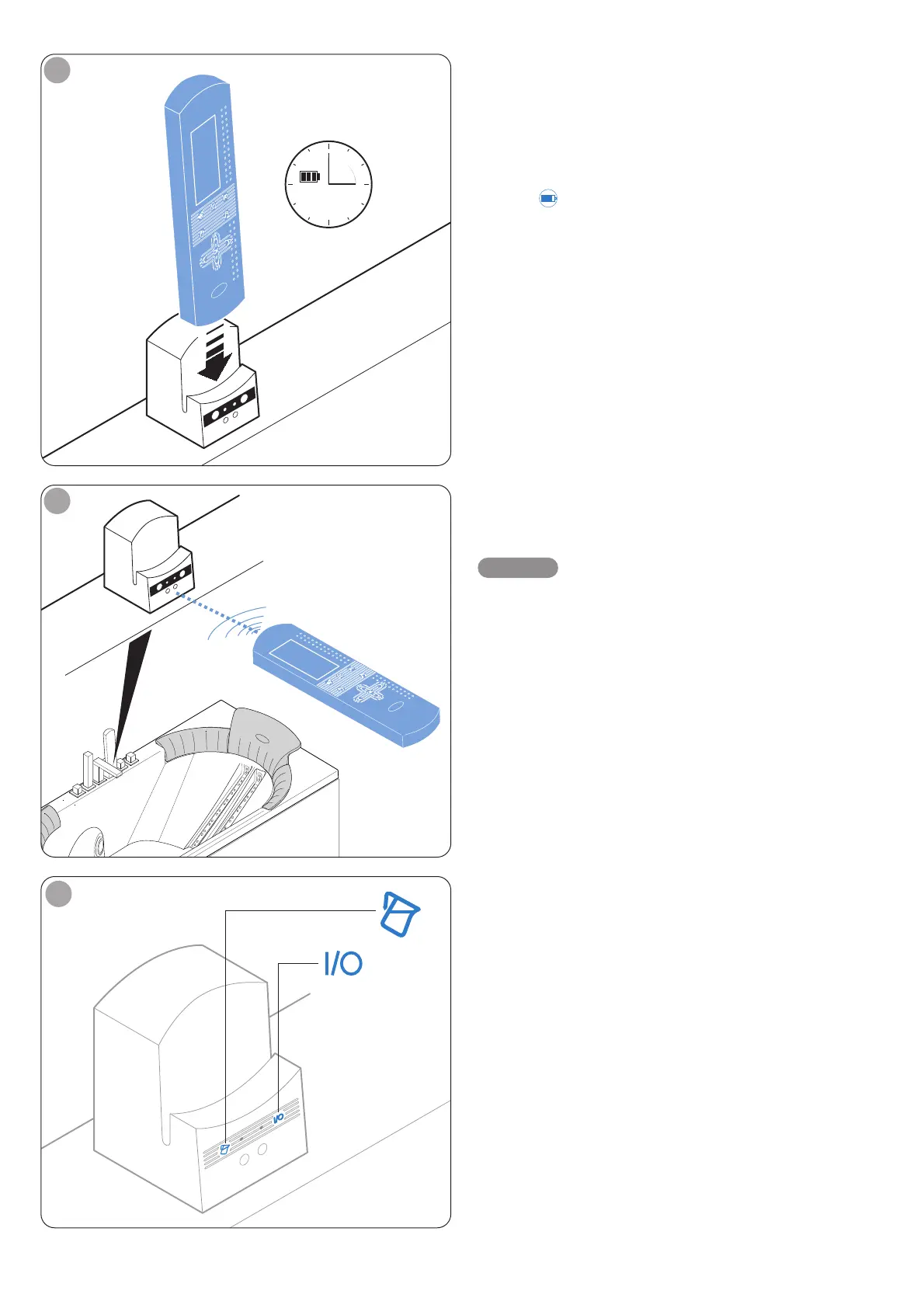 I/O