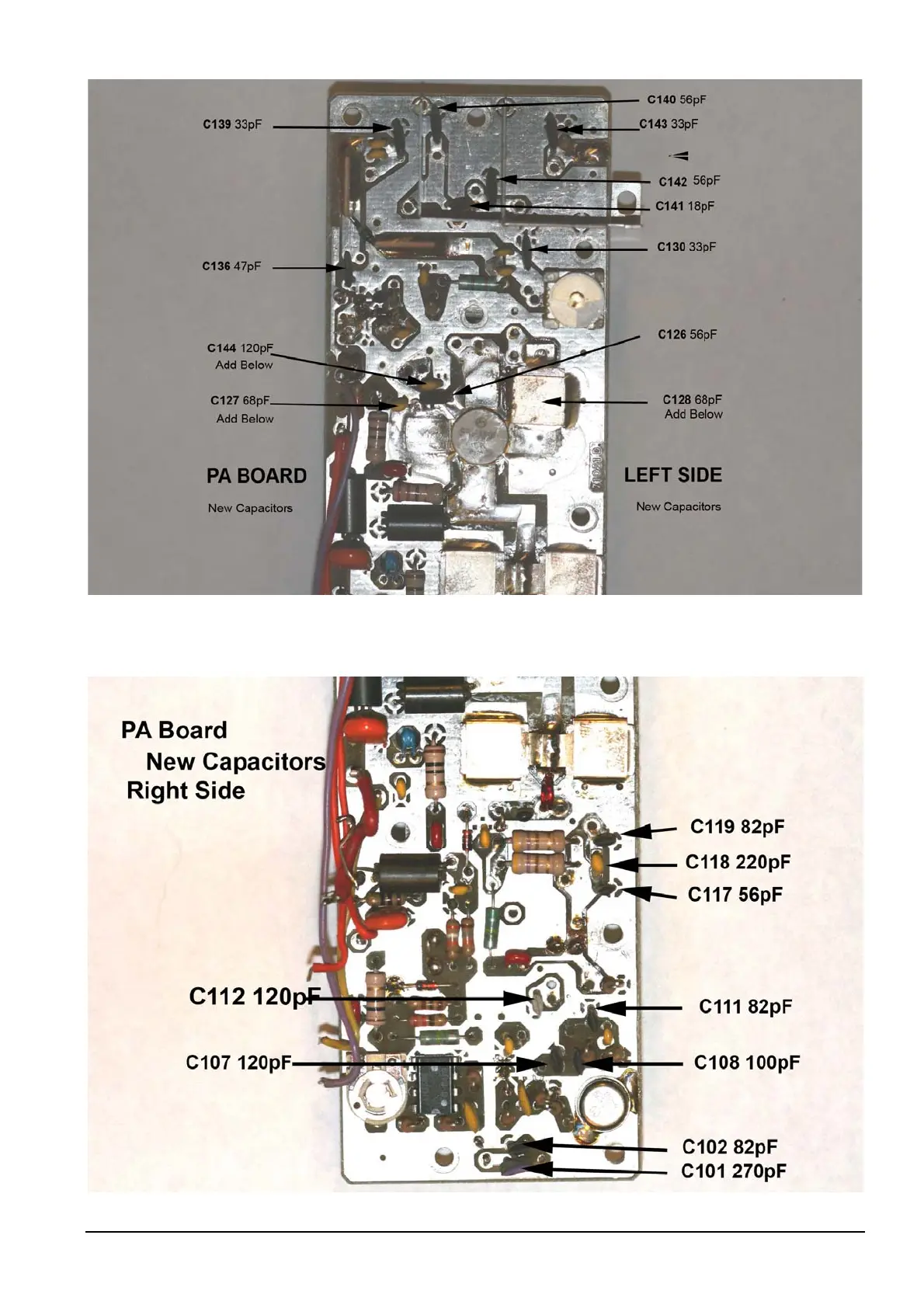 C140 56pF

C139 33pF

C143 33pF

C142 56pF

C141 18pF

C130 33pF

C136 47pF

C126 56pF

C144 120pF
Add Below

C127 68pF
Add Below

C128 68pF
Add Below

PA BOARD

New Capacitors

LEFT SIDE

New Capacitors

PA Board
New Capacitors
Right Side

C119 82pF

C118 220pF

C117 56pF

C112 120pF

C111 82pF

C107 120pF

C108 100pF

C102 82pF

C101 270pF