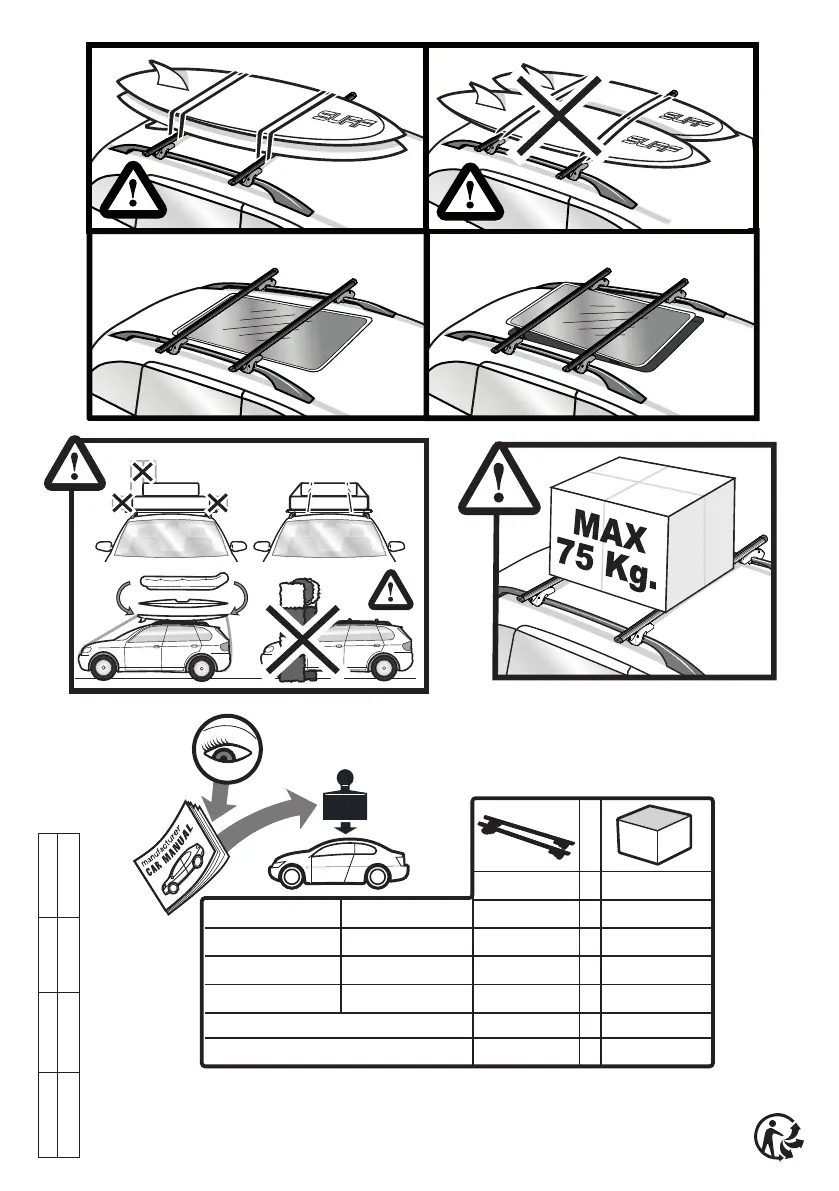 SURF

SURF
SURF

MAX
75 Kg.

manufacturer
CAR MANUAL