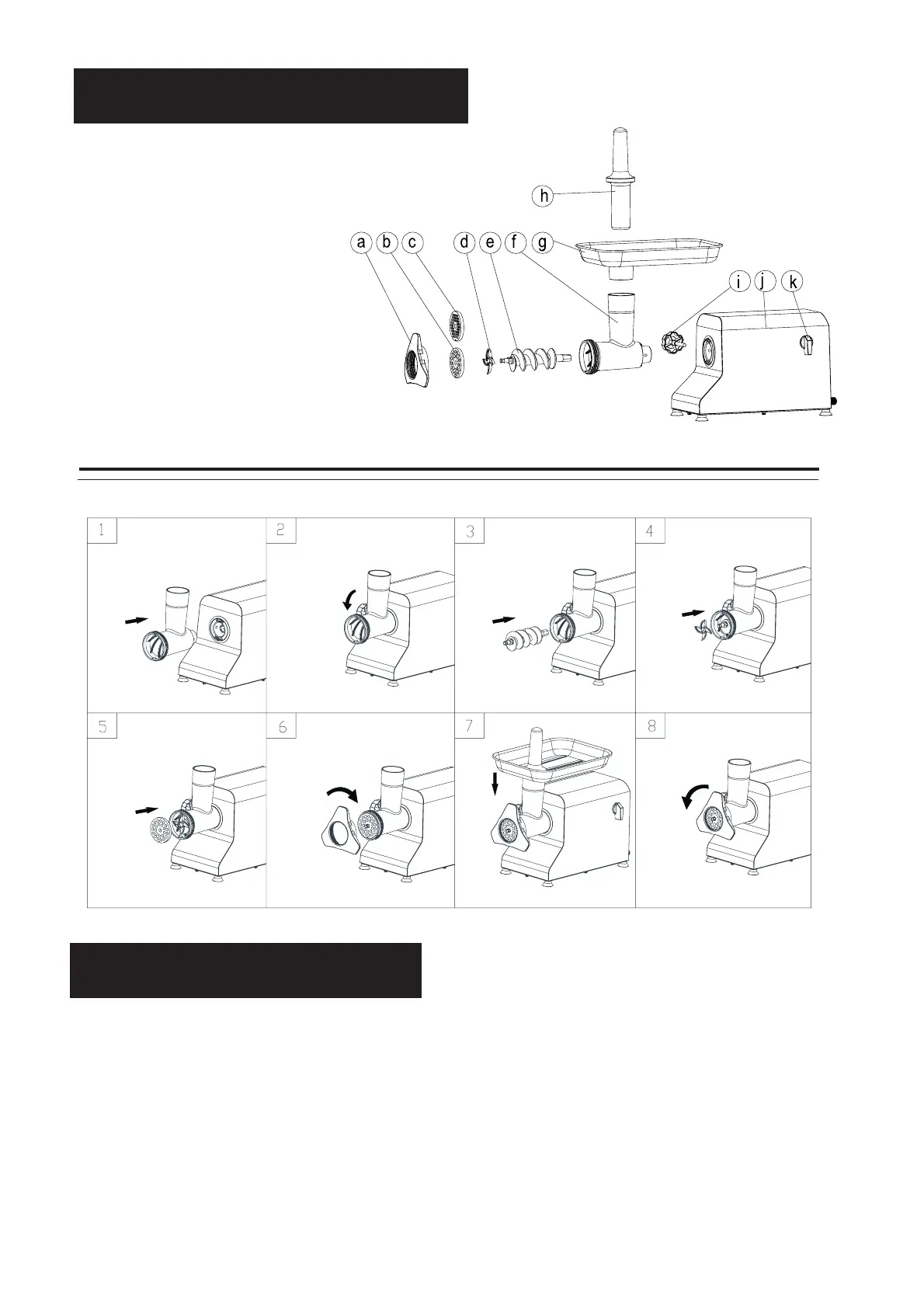 h

a b c d e f g

i j k

1

2

3

4

5

6

7

8