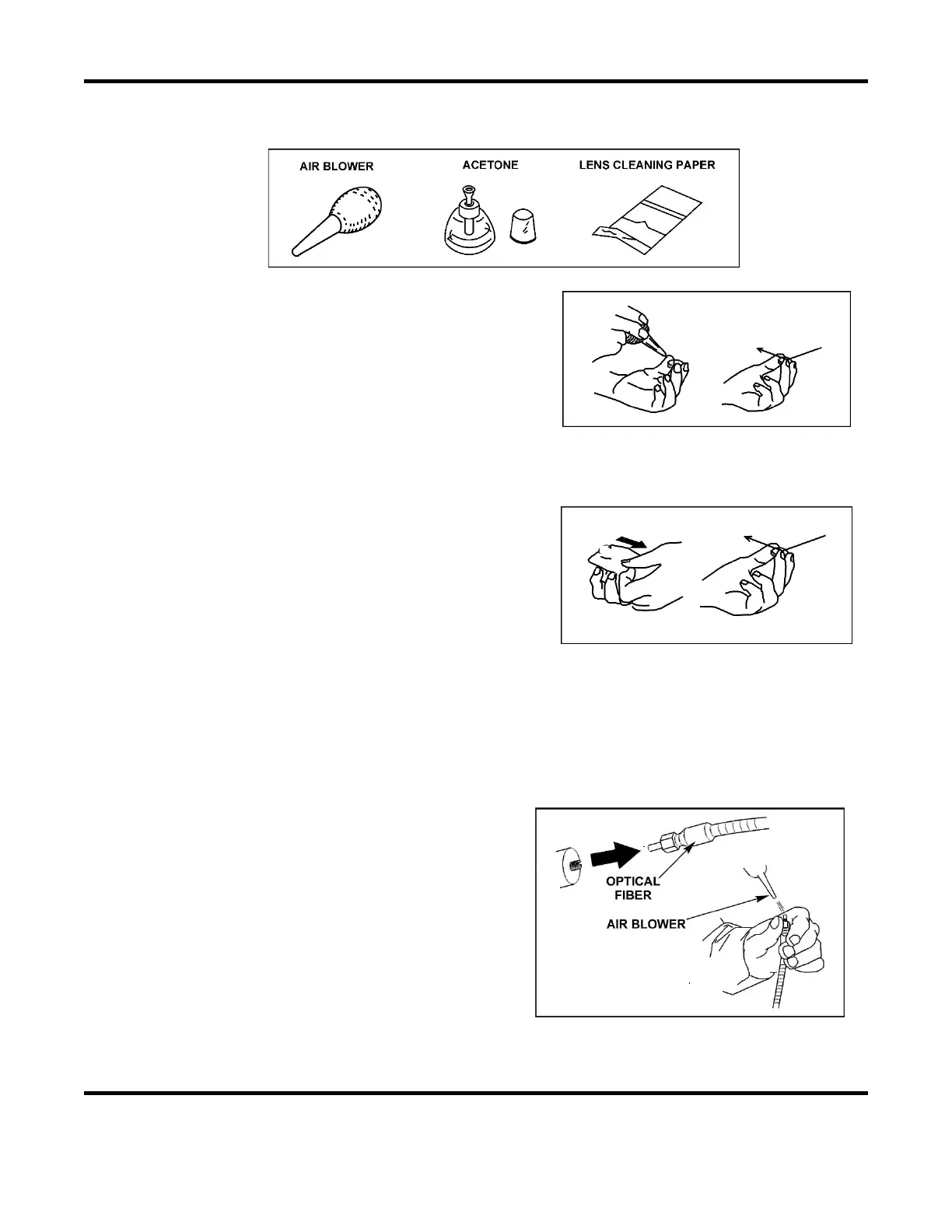 AIR BLOWER
ACETONE
LENS CLEANING PAPER

OPTICAL FIBER
AIR BLOWER