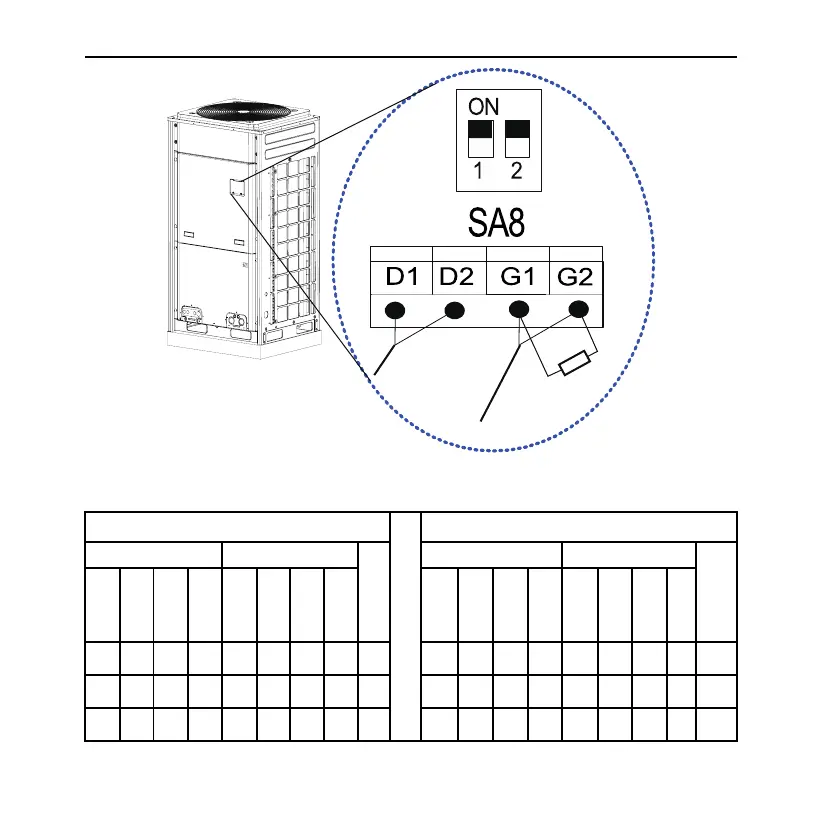 ON

1 2

SA8

D1 D2 G1 G2