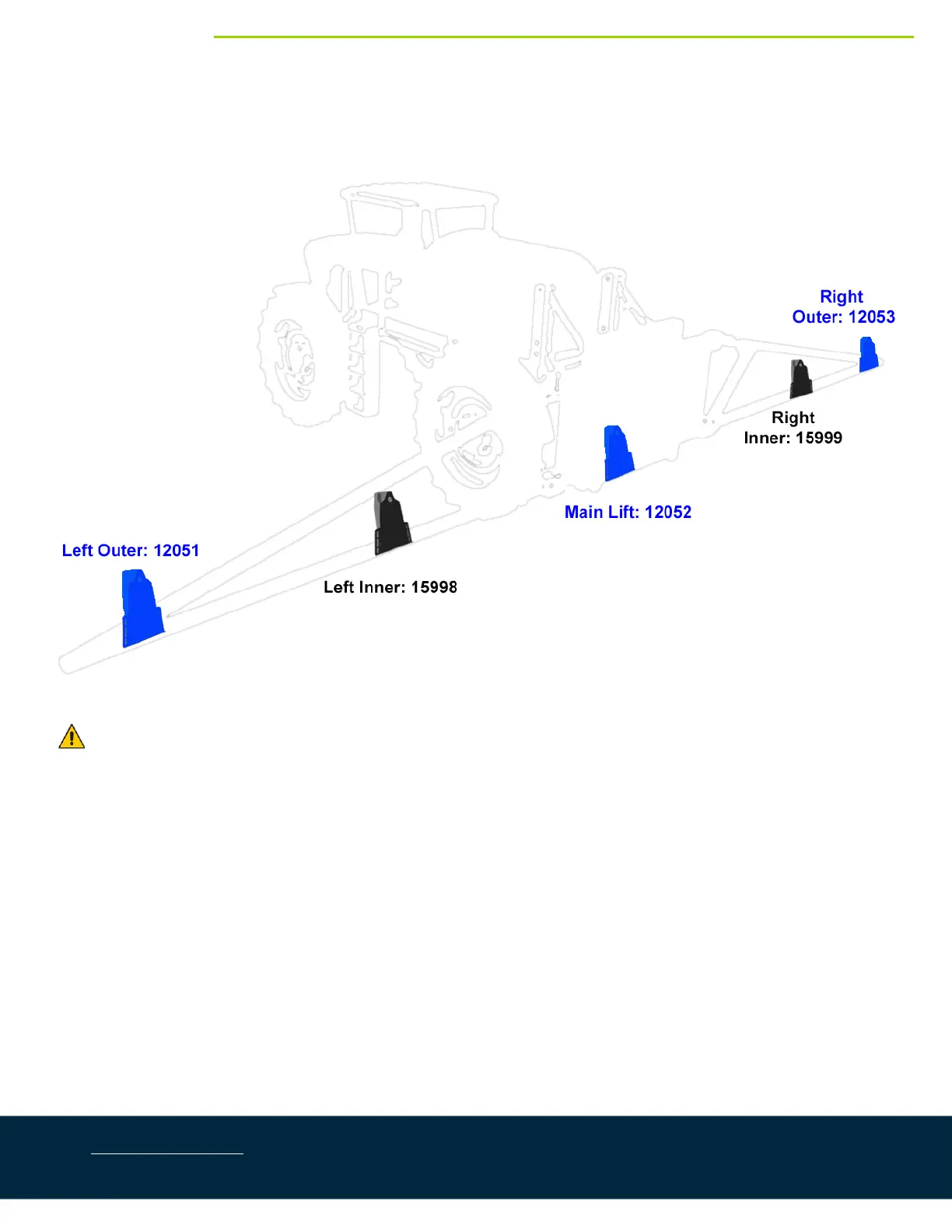 Right
Outer: 12053

Right
Inner: 15999

Main Lift: 12052

Left Outer: 12051

Left Inner: 15998