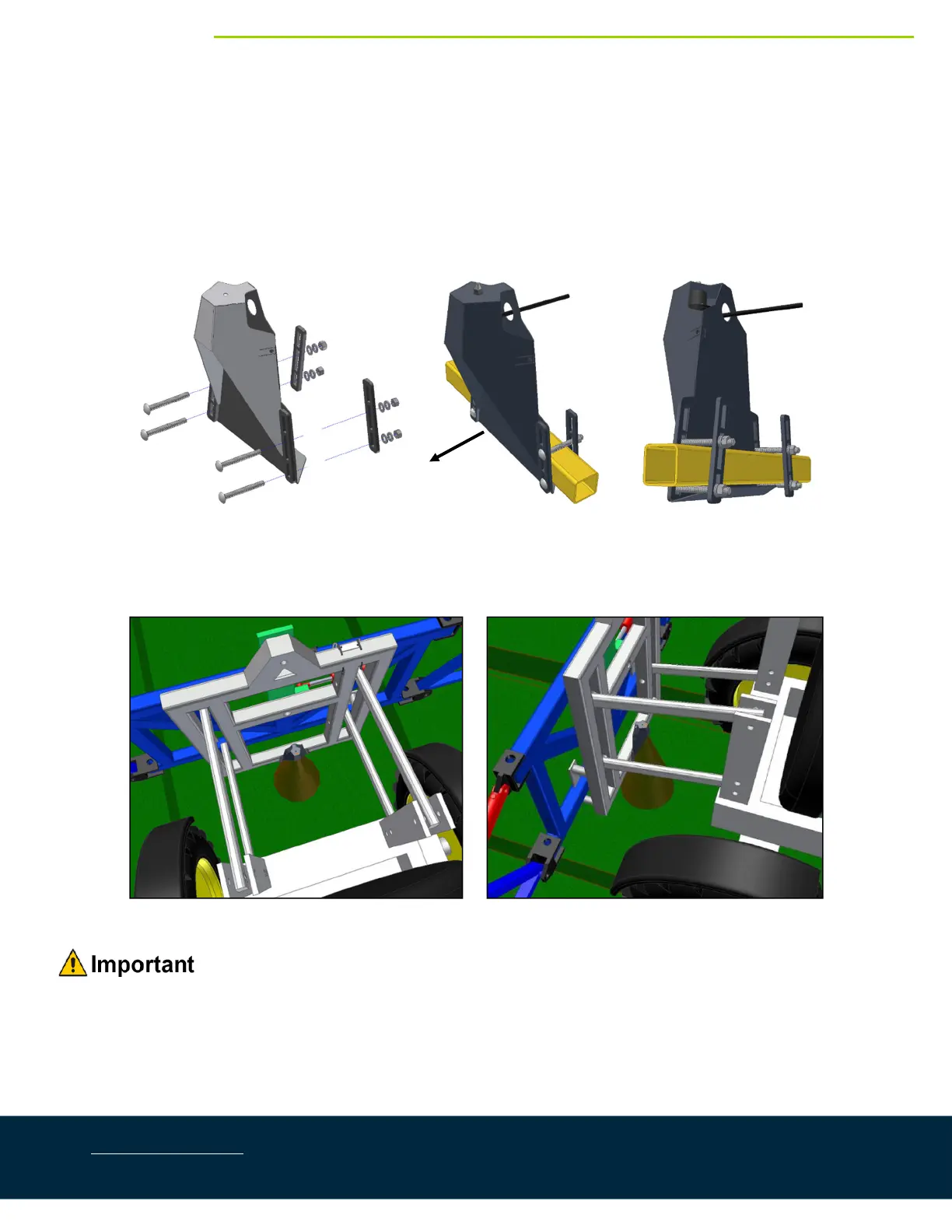 Important