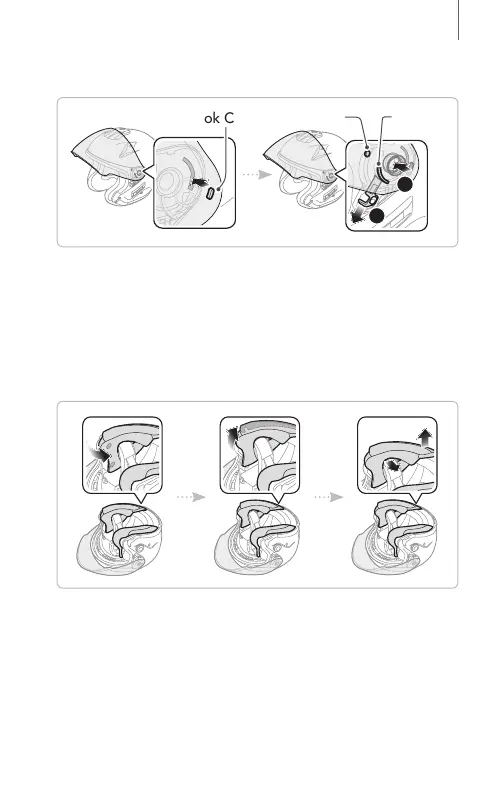 ok C