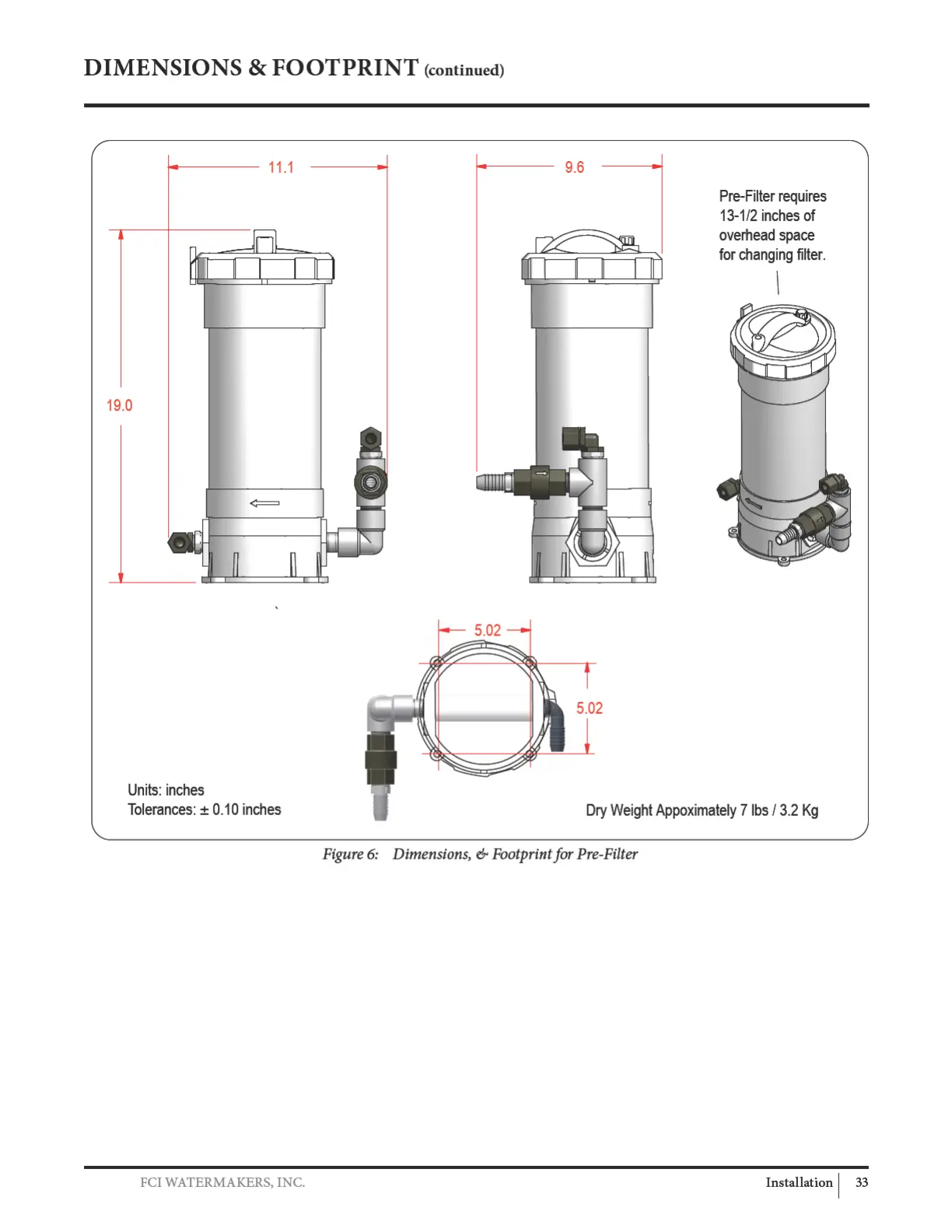 DIMENSIONS & FOOTPRINT (continued)

11.1

9.6

Pre-Filter requires 13-1/2 inches of overhead space for changing filter.

19.0

5.02

5.02

Units: inches
Tolerances: ± 0.10 inches

Dry Weight Appoximately 7 lbs / 3.2 Kg

Figure 6: Dimensions, & Footprint for Pre-Filter

FCI WATERMAKERS, INC.

Installation | 33