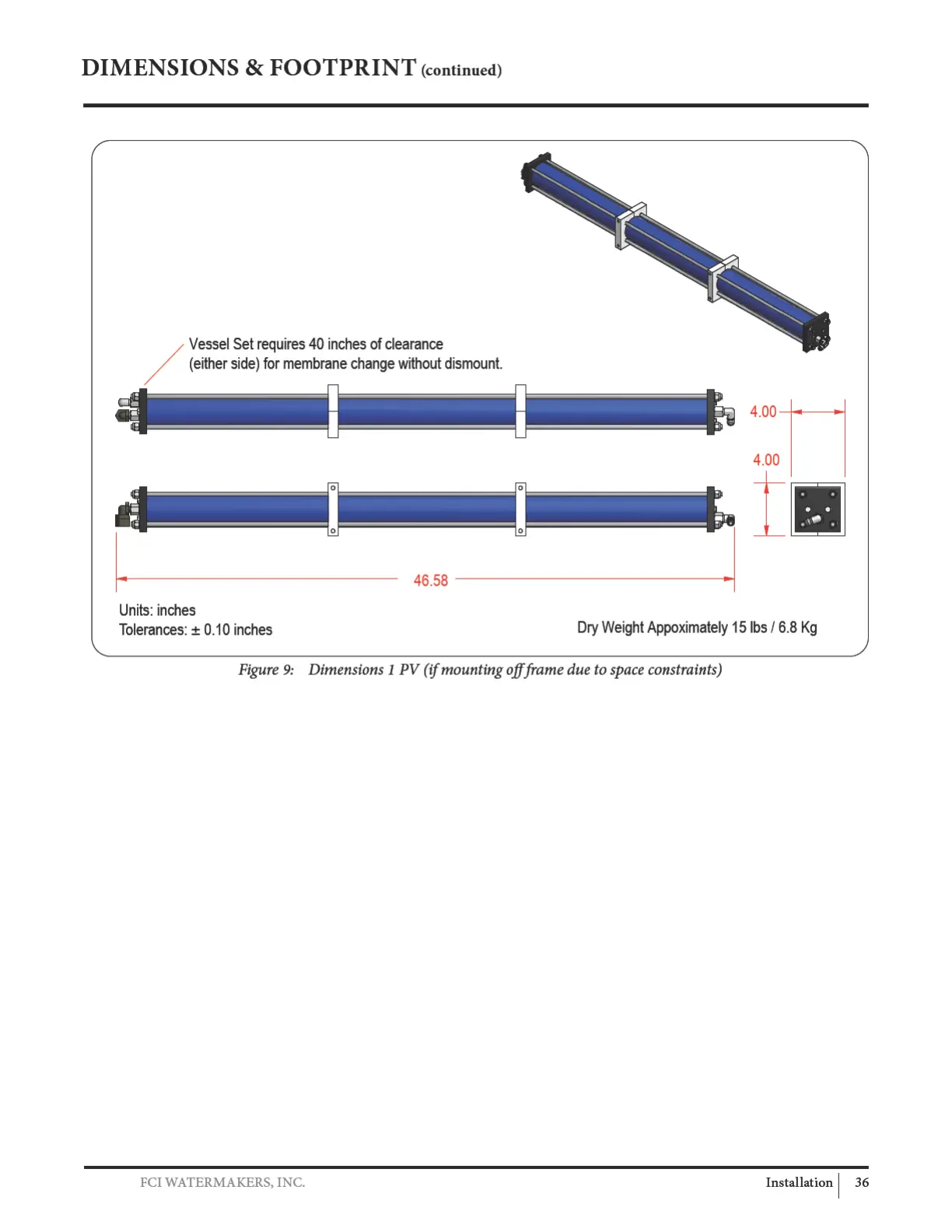 DIMENSIONS & FOOTPRINT (continued)

Vessel Set requires 40 inches of clearance (either side) for membrane change without dismount.

4.00

4.00

46.58

Units: inches
Tolerances: ± 0.10 inches

Dry Weight Appoximately 15 lbs / 6.8 Kg

Figure 9: Dimensions 1 PV (if mounting off frame due to space constraints)

FCI WATERMAKERS, INC.

Installation 36